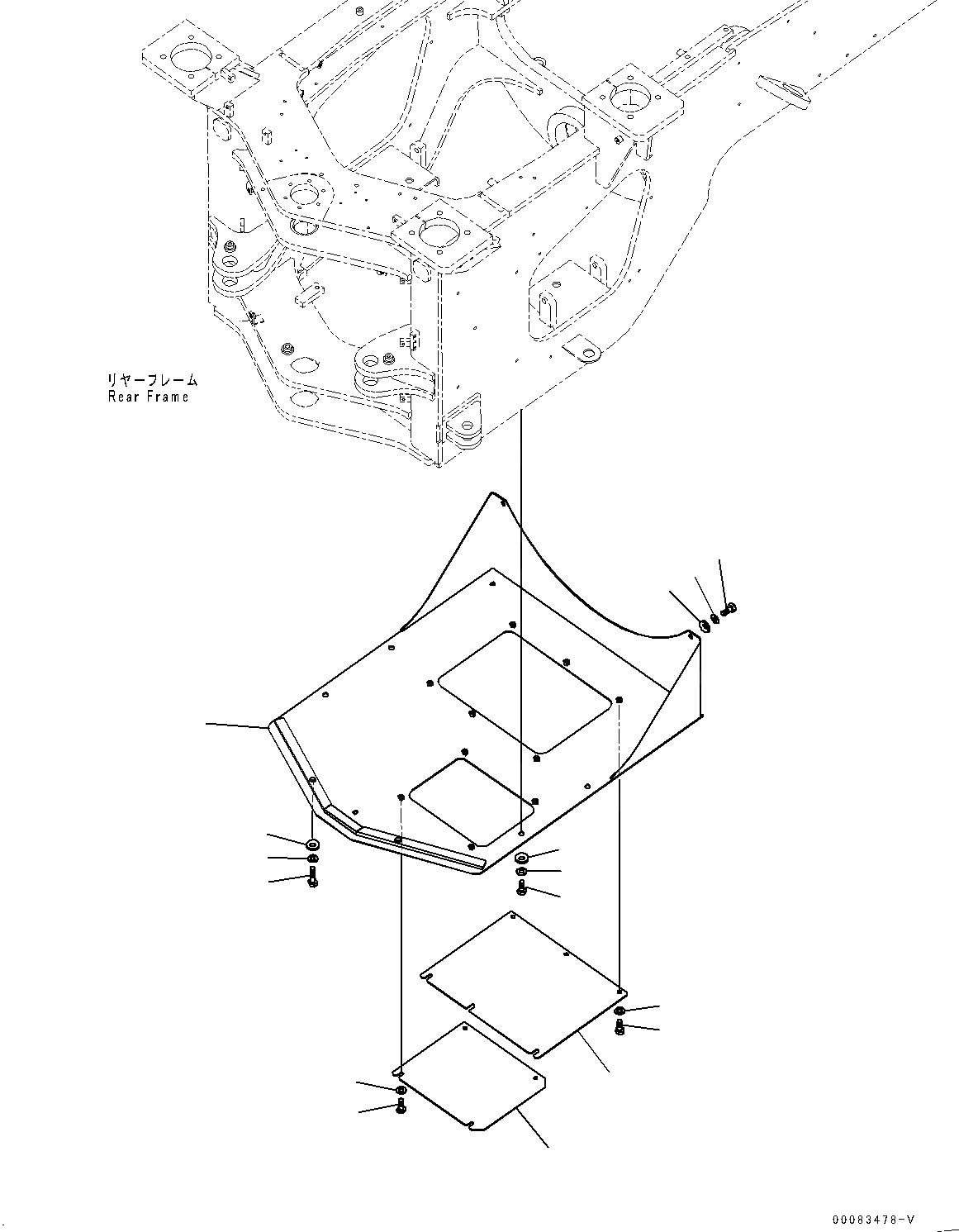 リヤーフレーム
Rear Frame

00083478-V