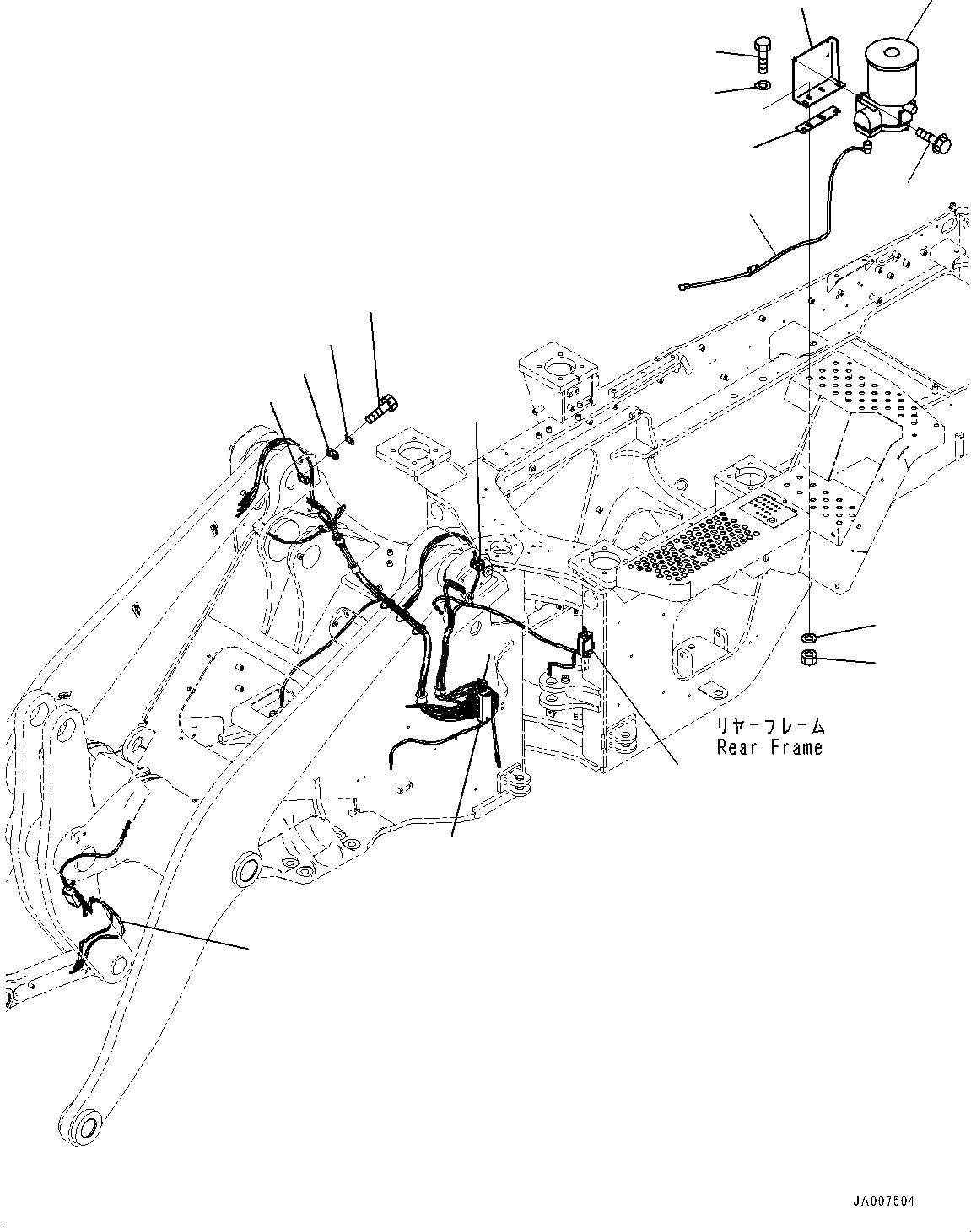 リヤーフレーム
Rear Frame

JA007504