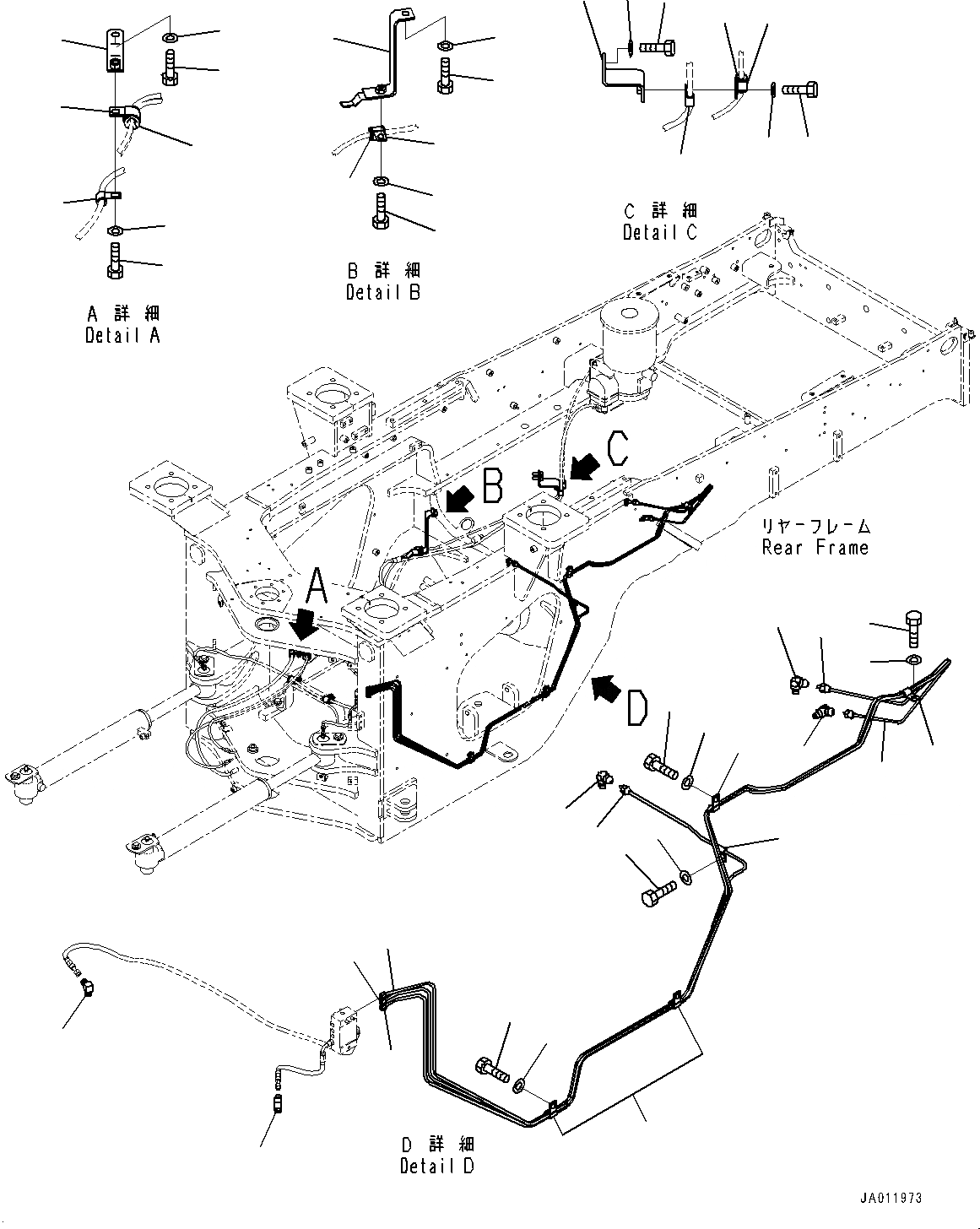 A 詳 細
Detail A

B 詳 細
Detail B

C 詳 細
Detail C

C

B

A

D

リヤーフレーム
Rear Frame

D 詳 細
Detail D

JA011973