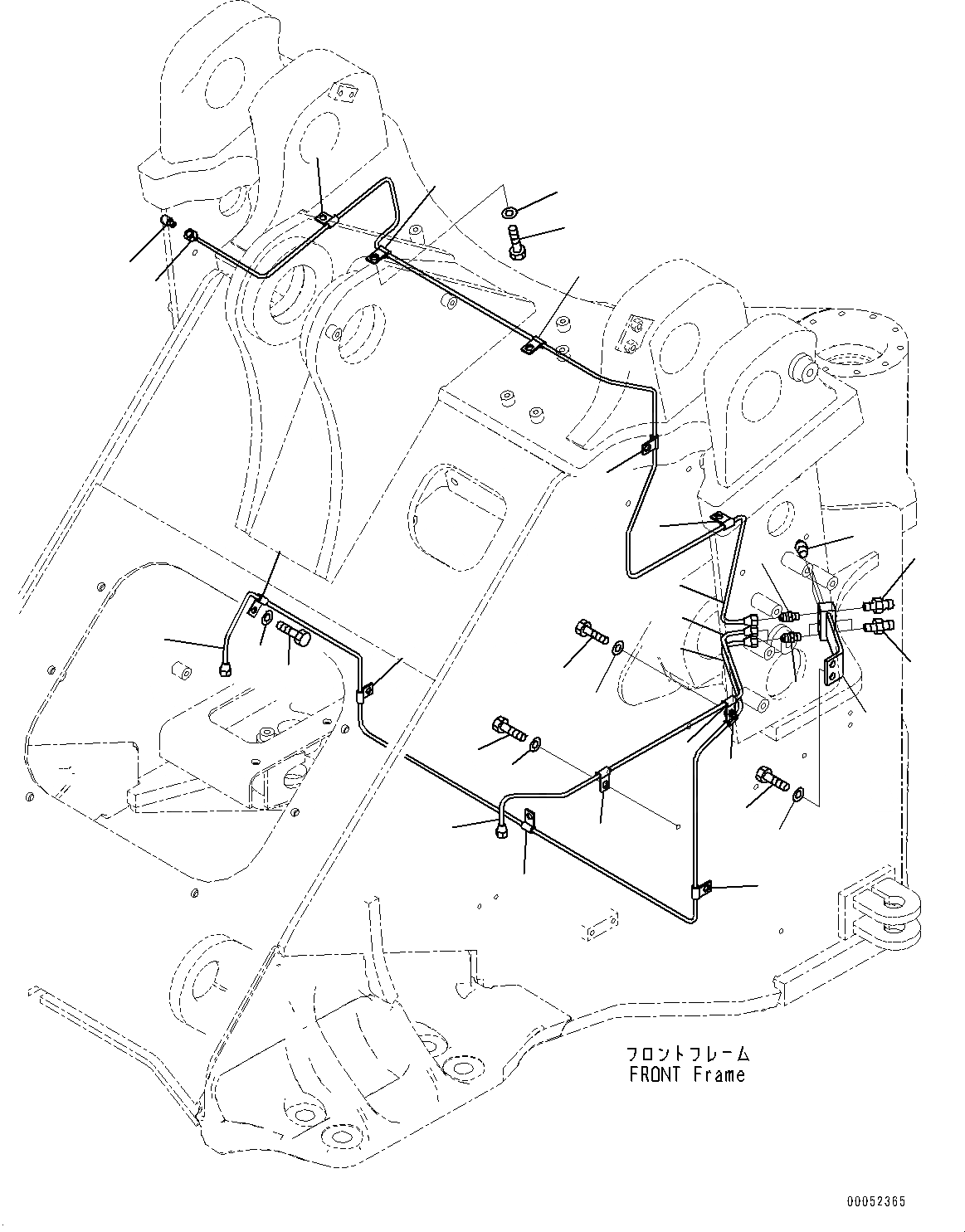 フロントフレーム
FRONT Frame

00052365