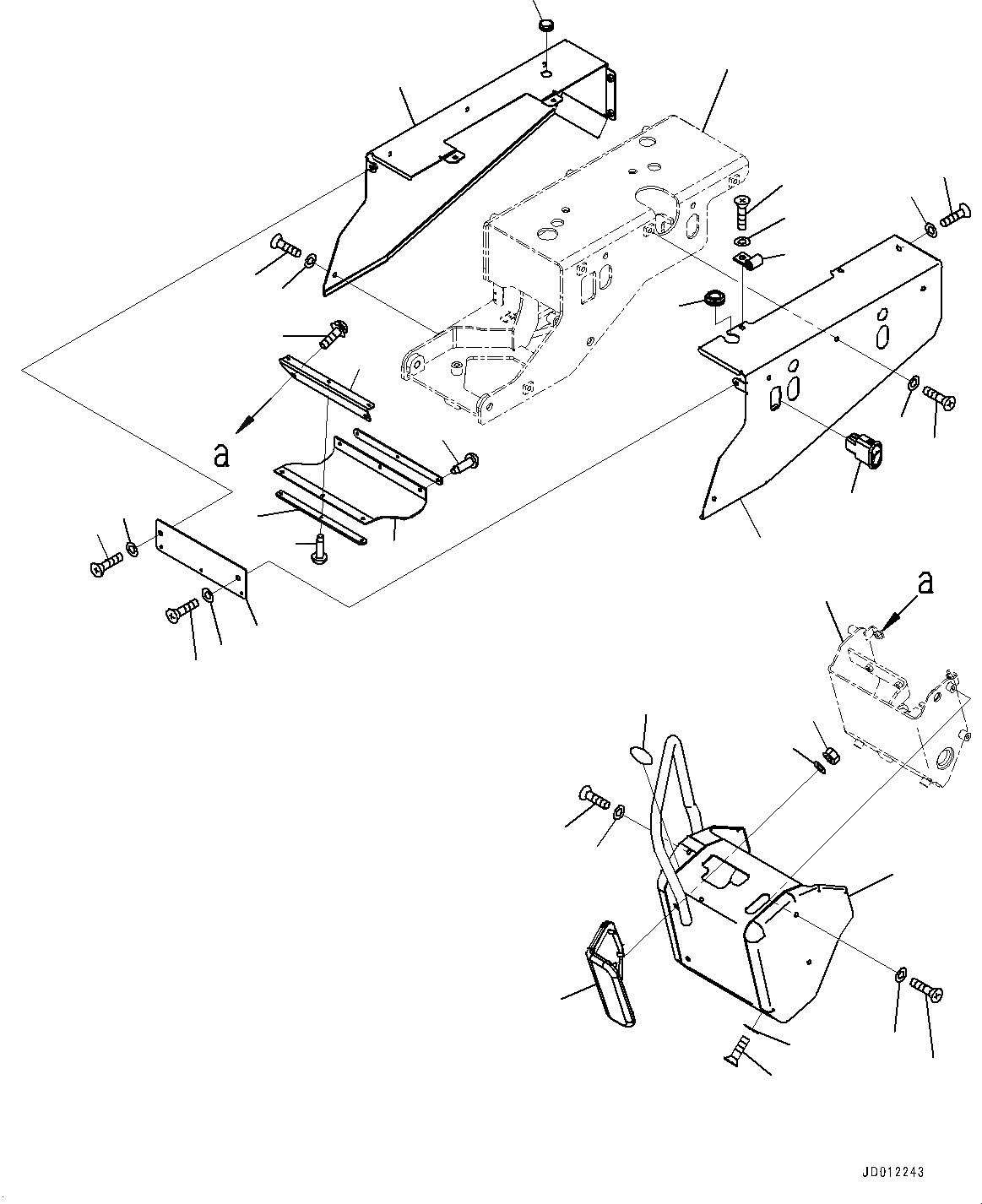 a

a

JD012243