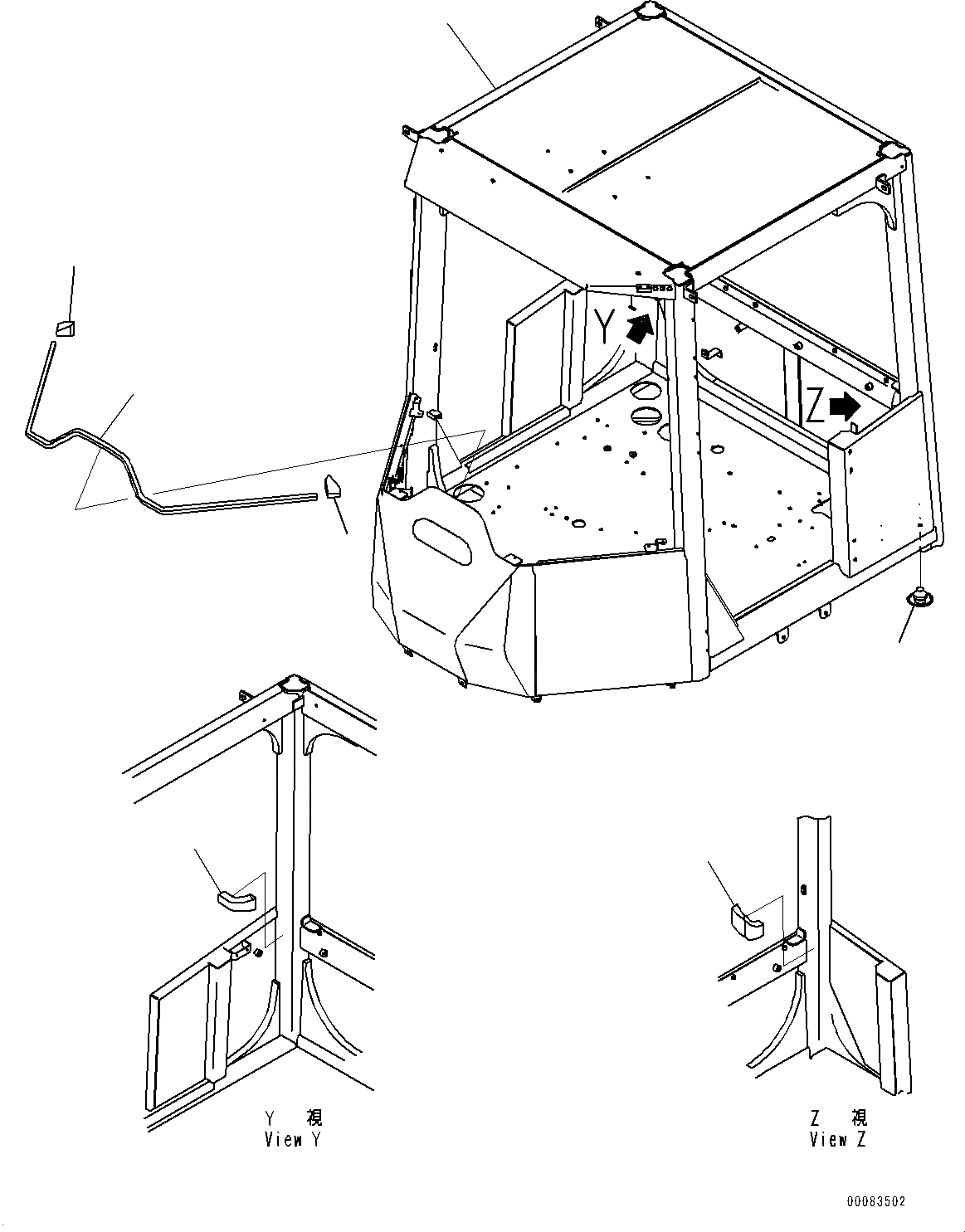 Y

Z

Y 視
View Y

Z 視
View Z

00083502