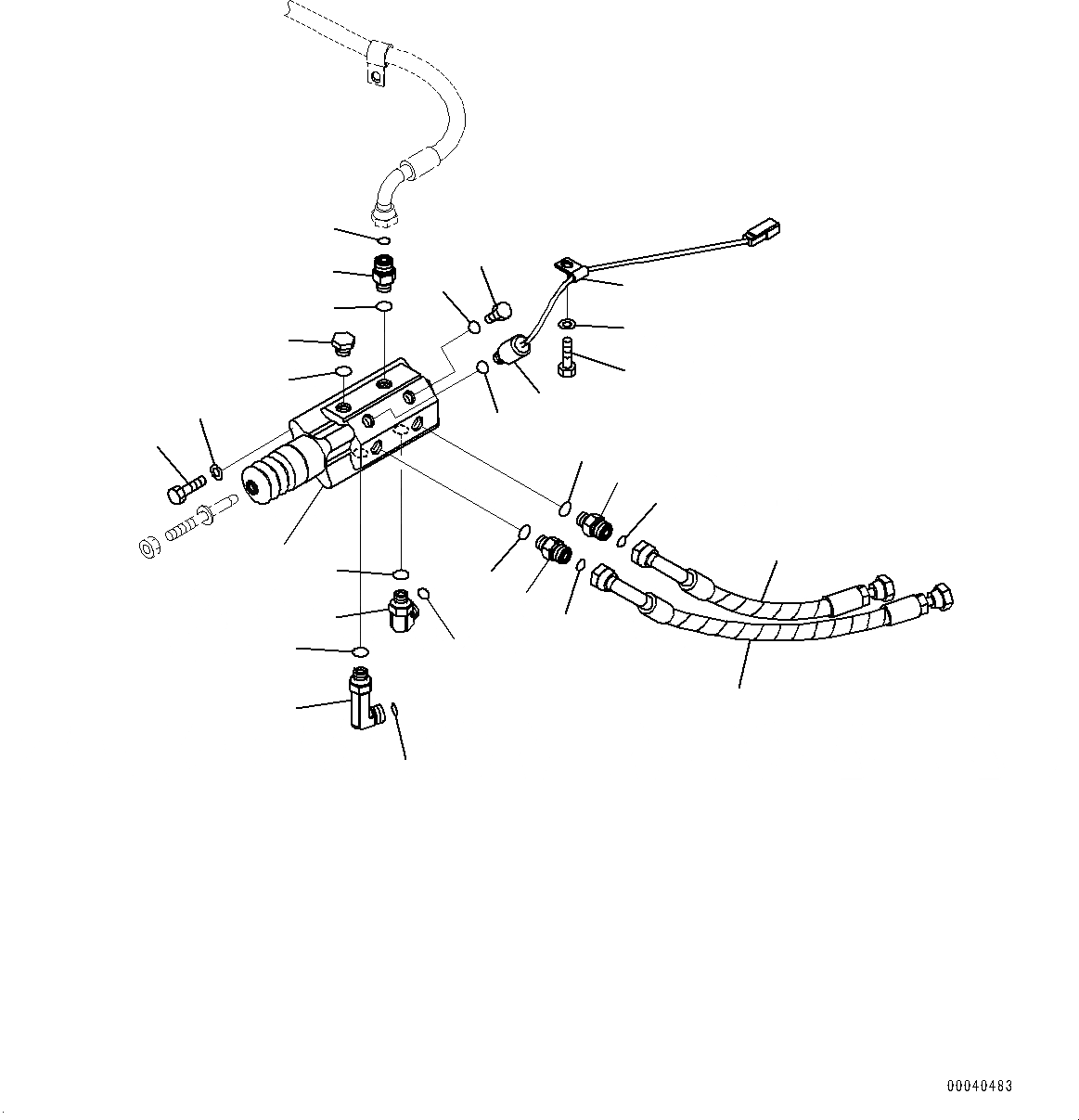 00040483