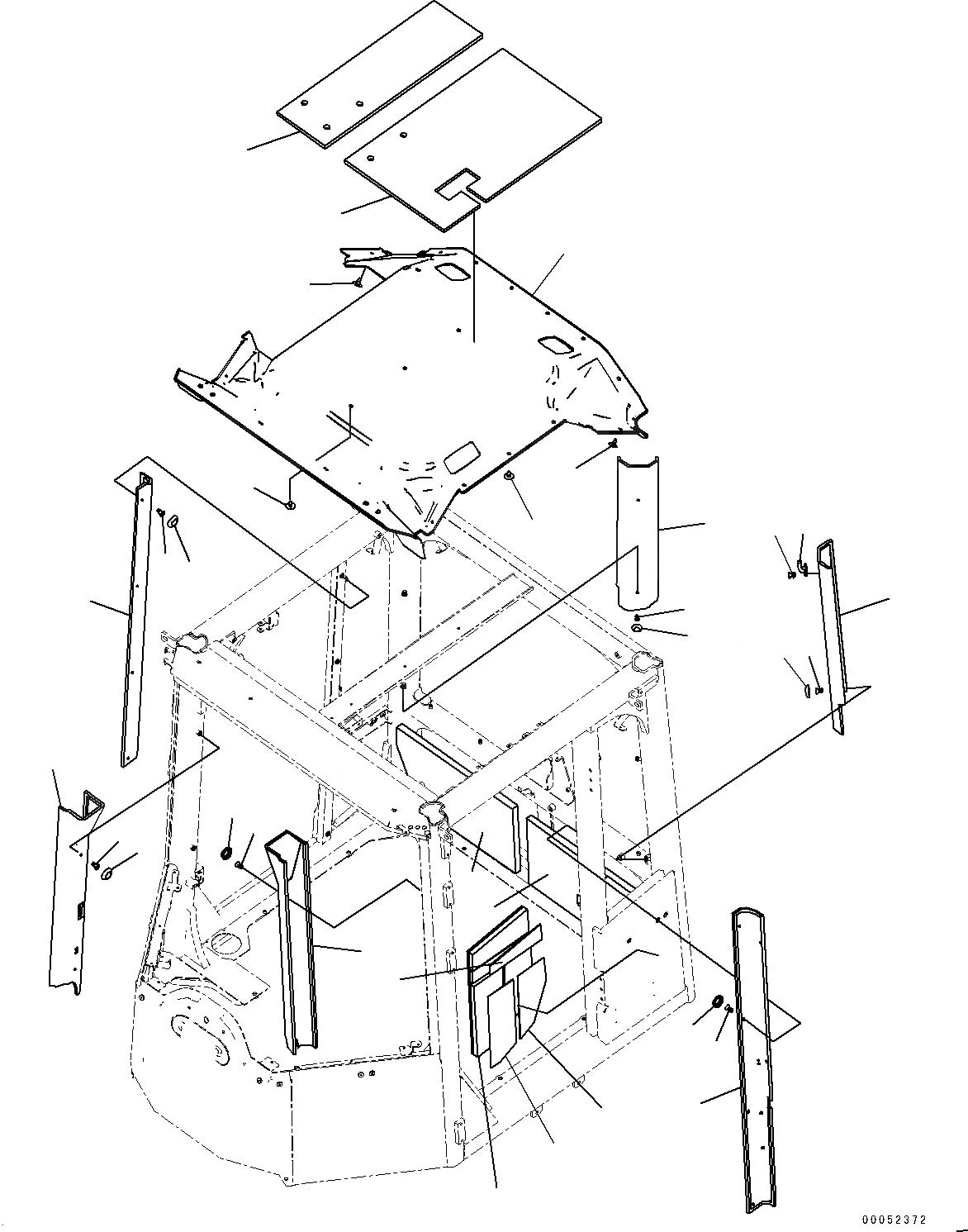 00052372