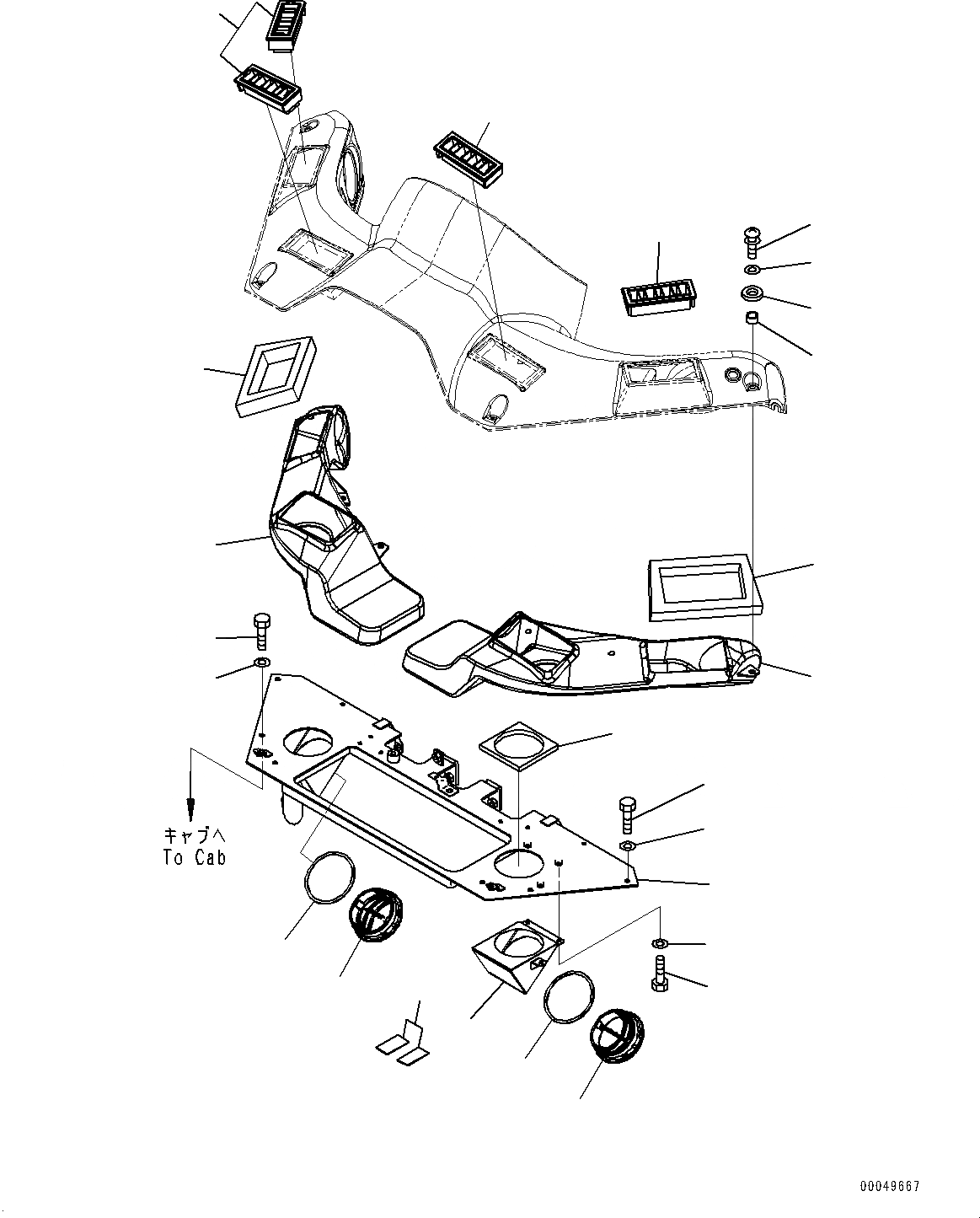 キャブへ
To Cab

00049667