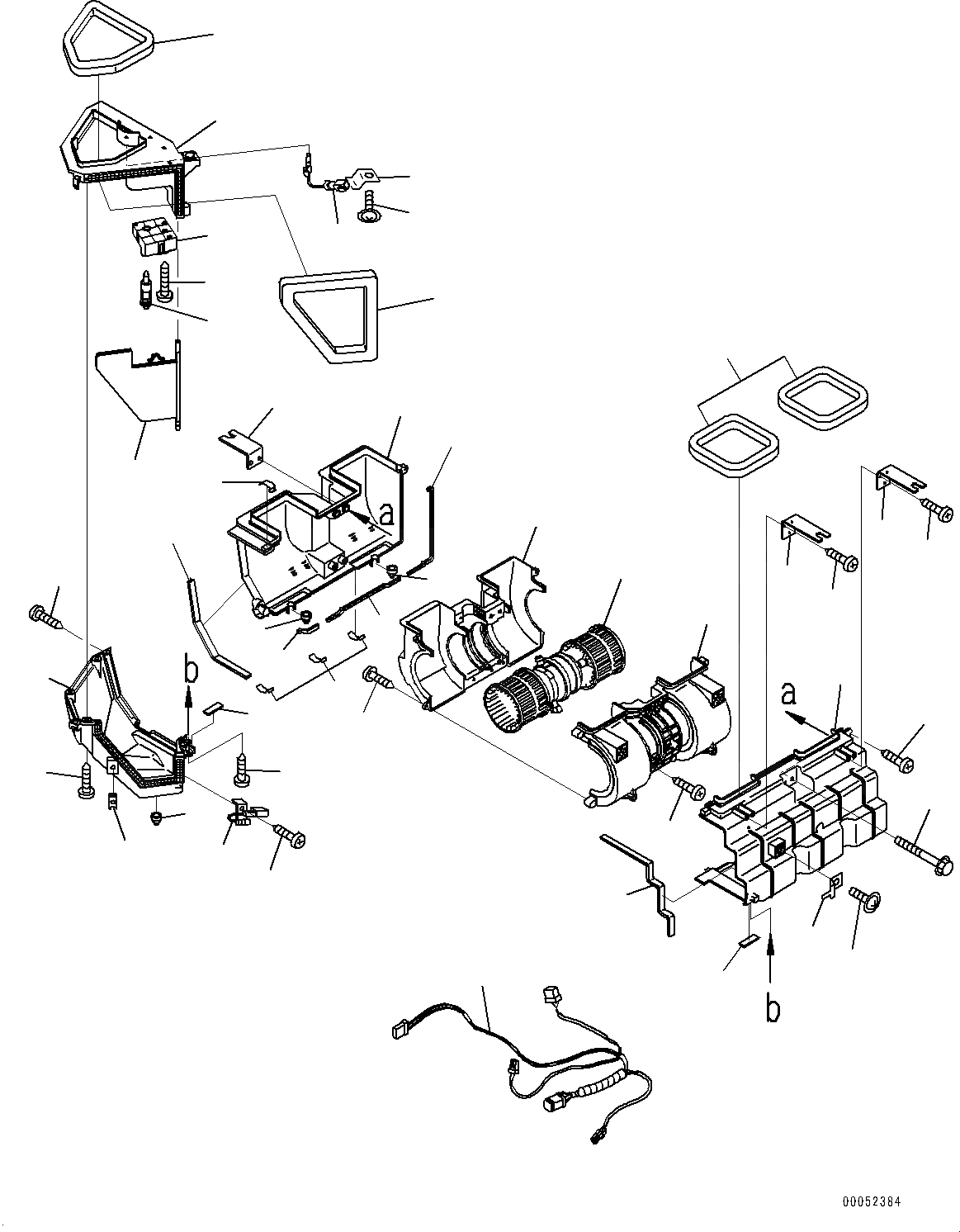 a

b

a

b

00052384