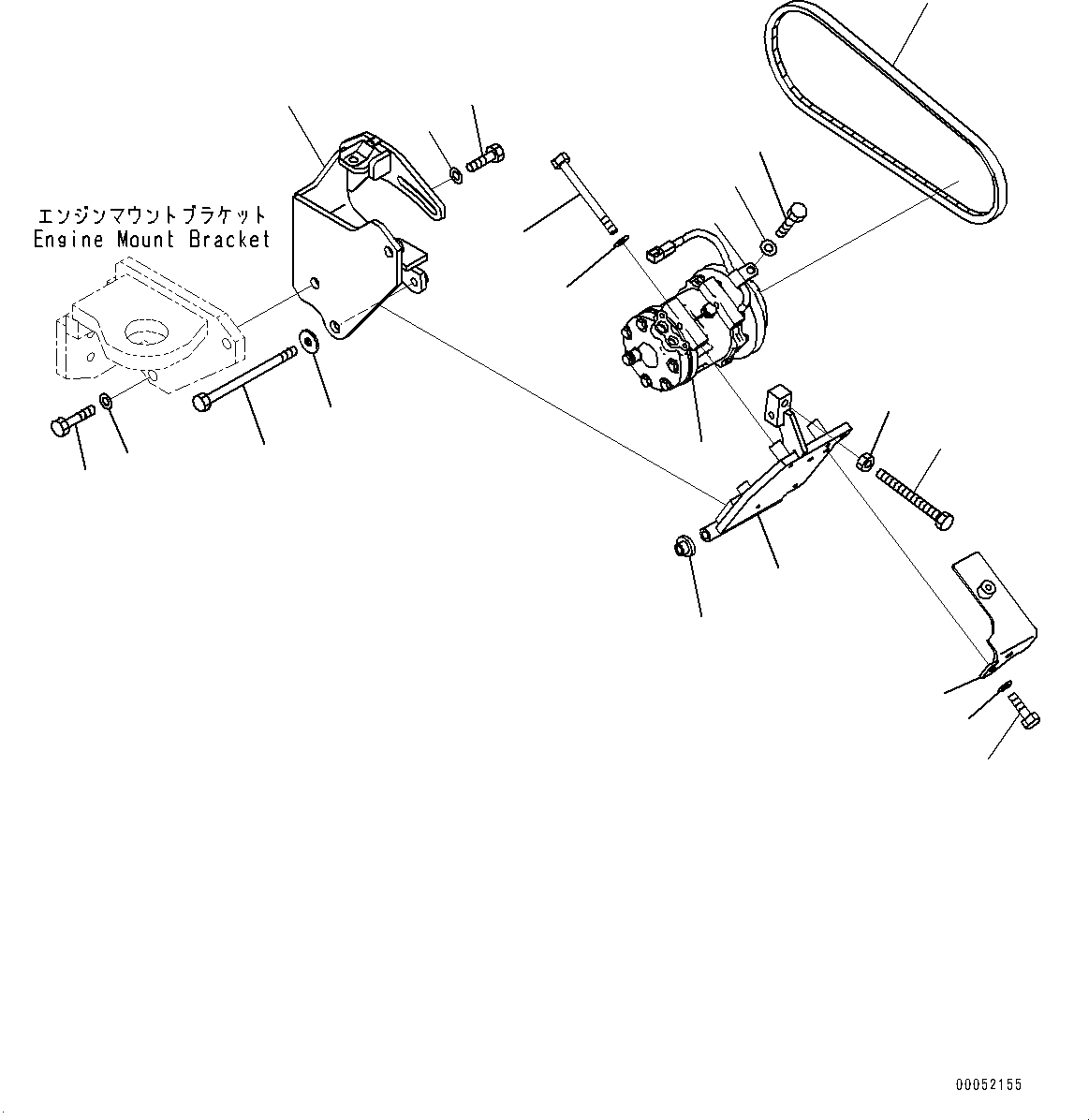 エンジンマウントブラケット
Engine Mount Bracket

00052155