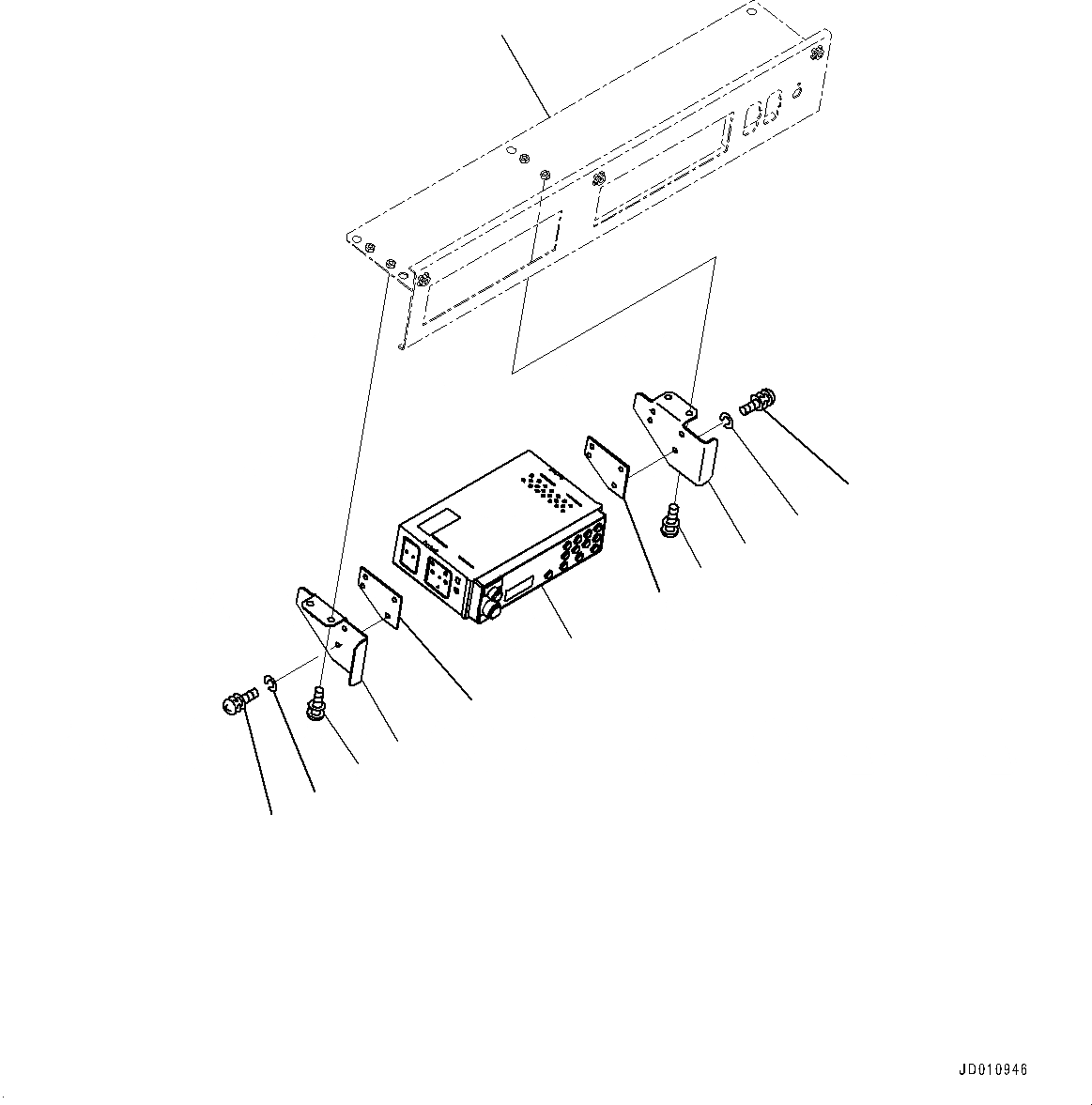 JD010946