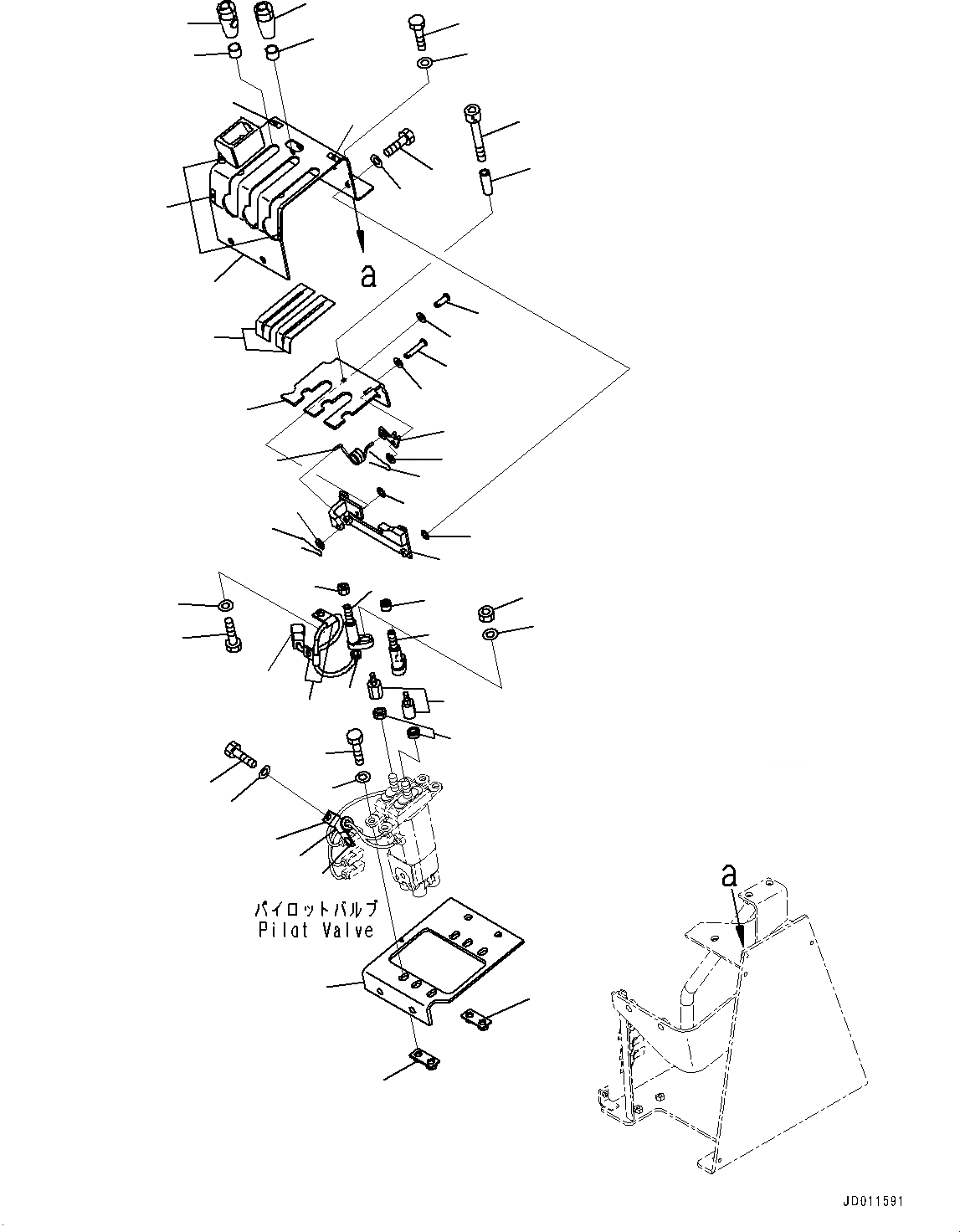 a

パイロットバルブ
Pilot Valve

a

JD011591