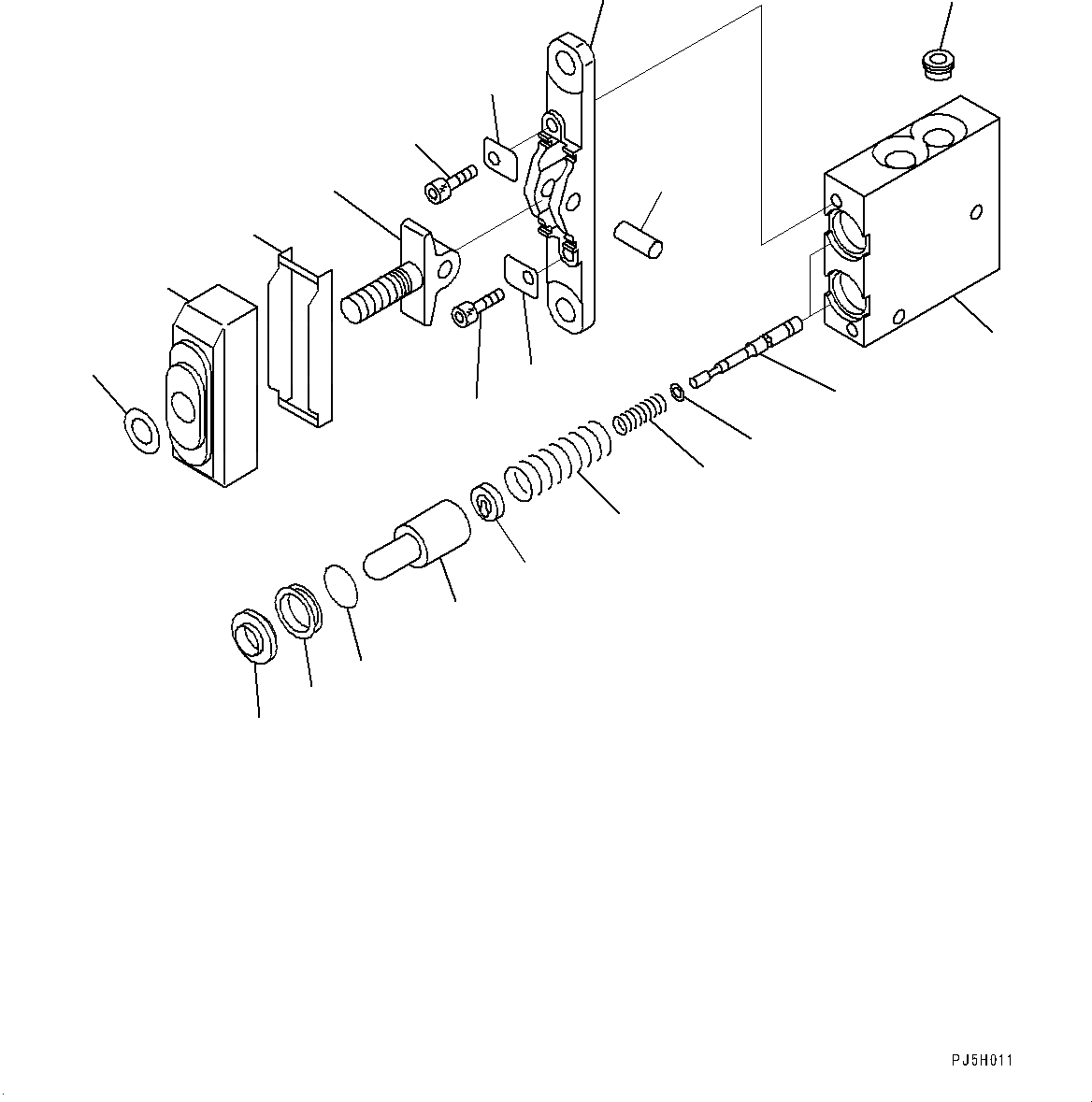 PJ5H011