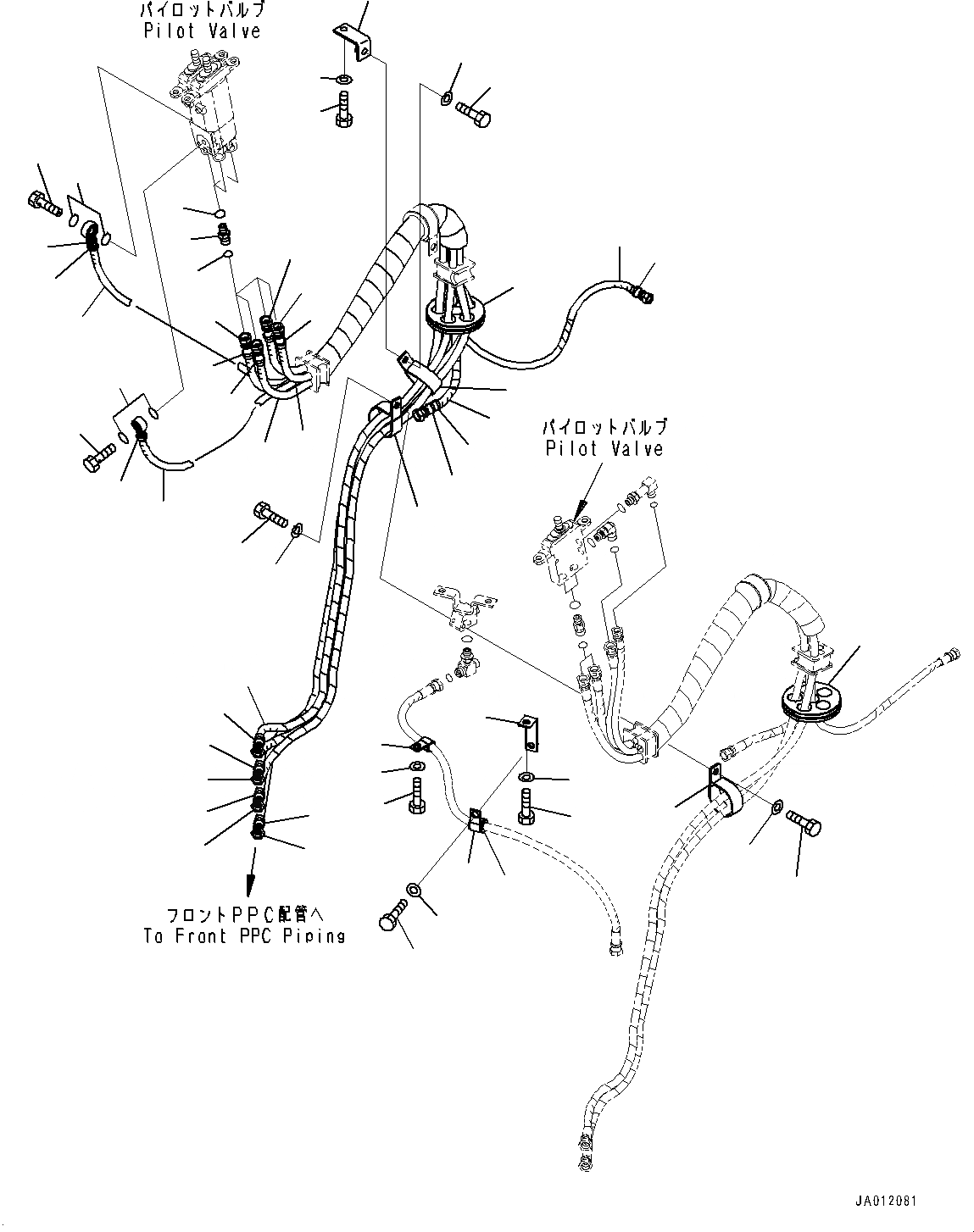 パイロットバルブ
Pilot Valve

パイロットバルブ
Pilot Valve

フロントPPC配管へ
To Front PPC Piping

JA012081