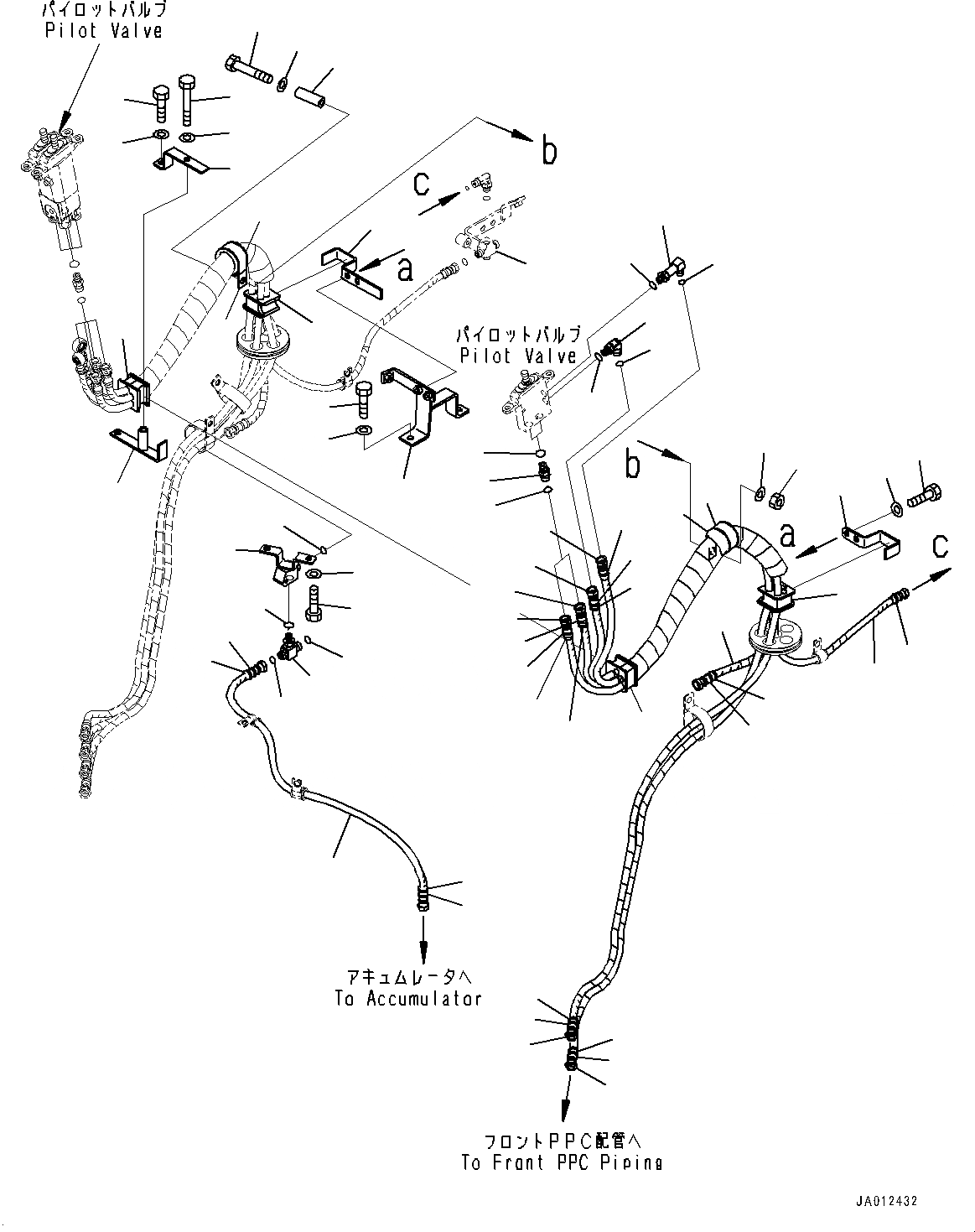 パイロットバルブ
Pilot Valve

b

c

a

パイロットバルブ
Pilot Valve

b

a

c

アキュムレータへ
To Accumulator

フロントPPC配管へ
To Front PPC Piping

JA012432