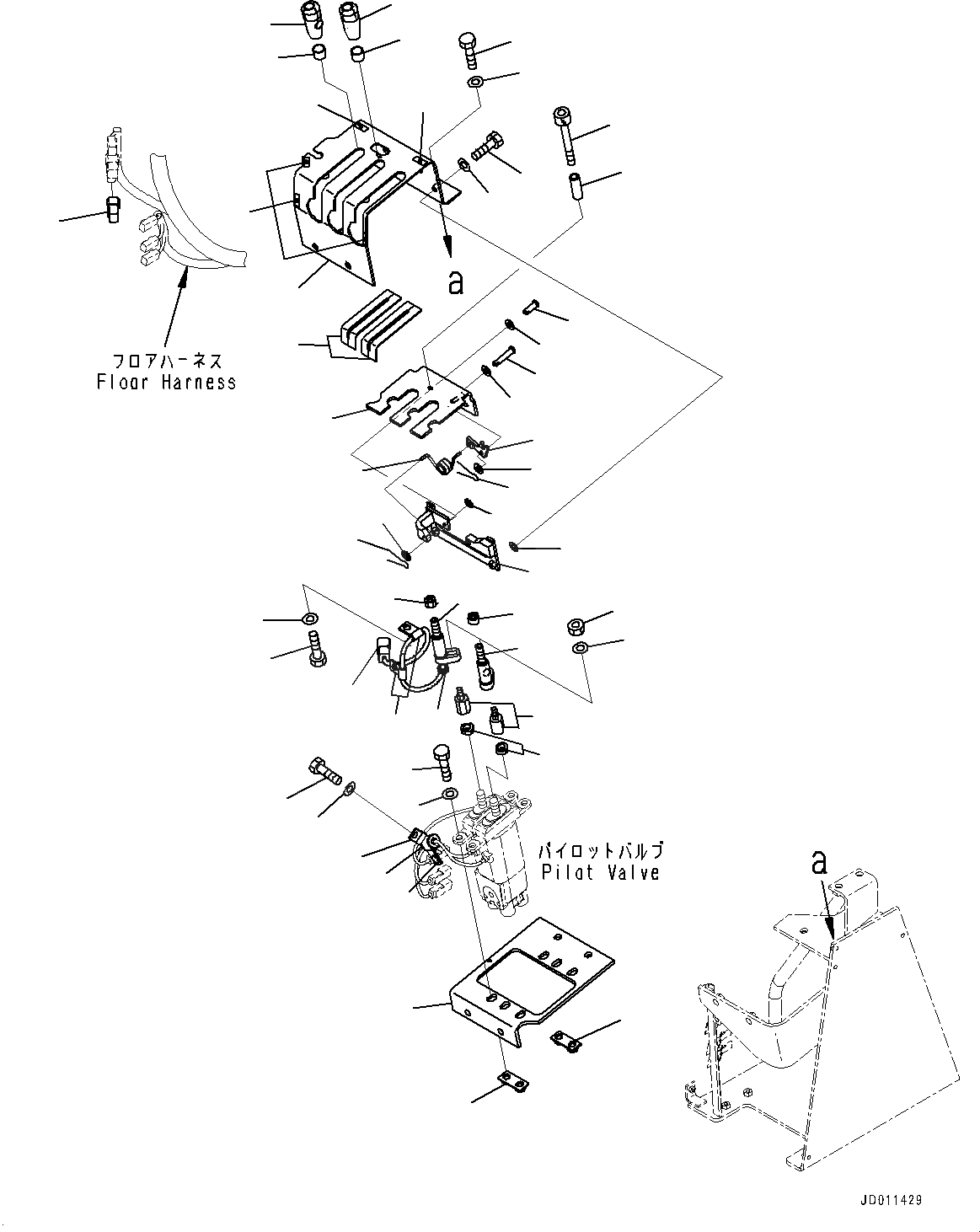 a

フロアハーネス
Floor Harness

パイロットバルブ
Pilot Valve

a

JD011429