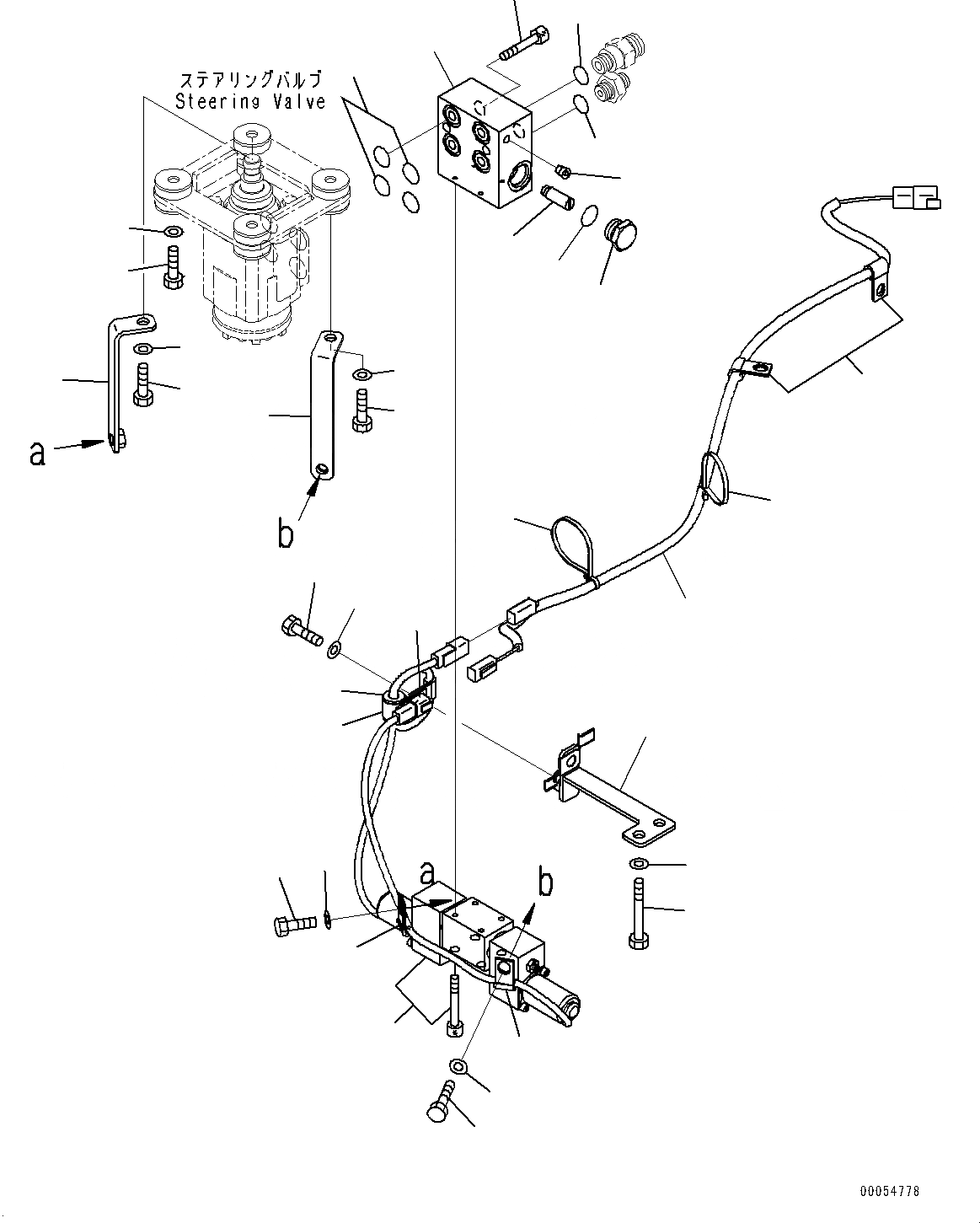 ステアリングバルブ
Steering Valve

a

b

a

b

00054778