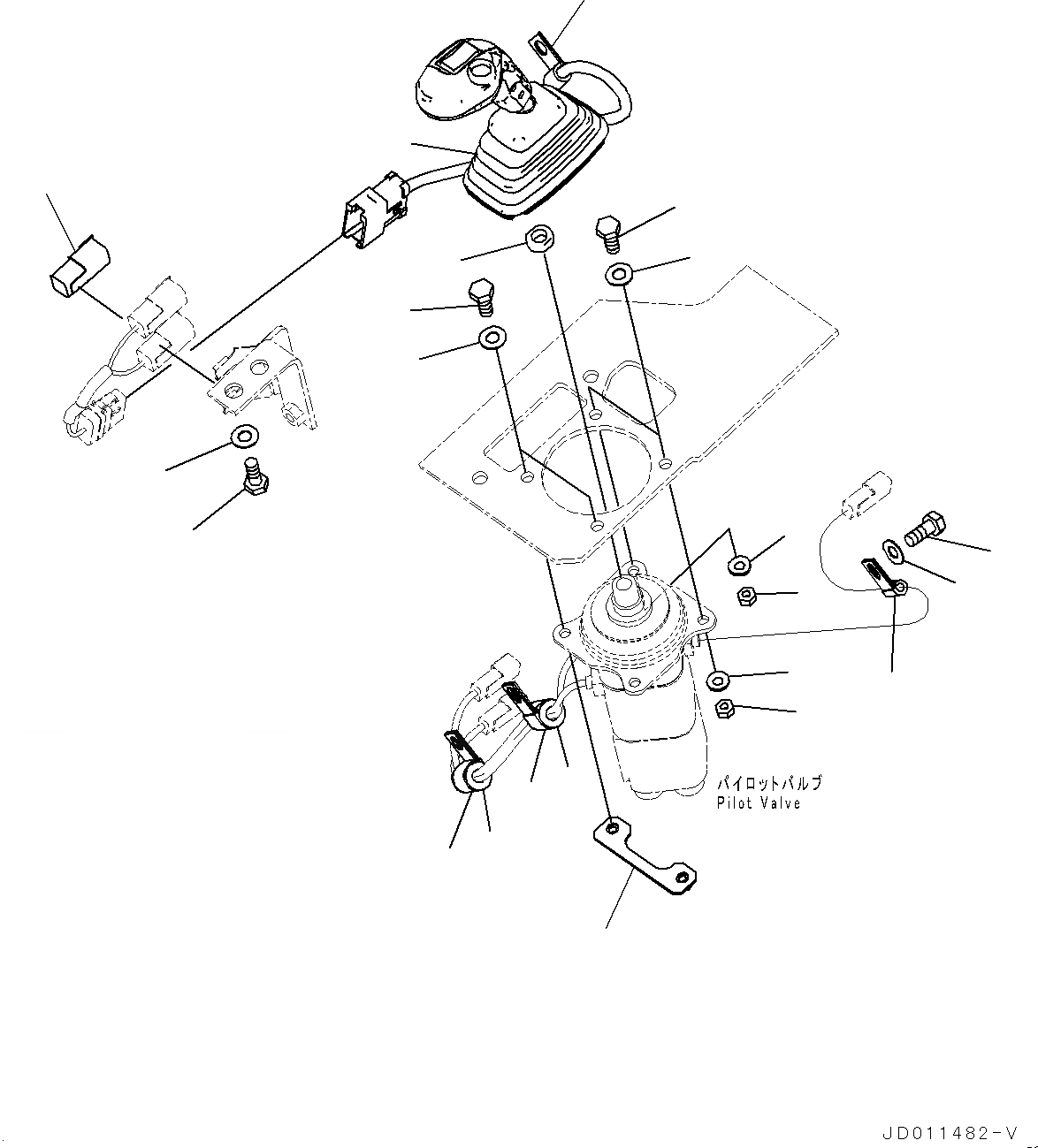 パイロットバルブ
Pilot Valve

JD011482-V