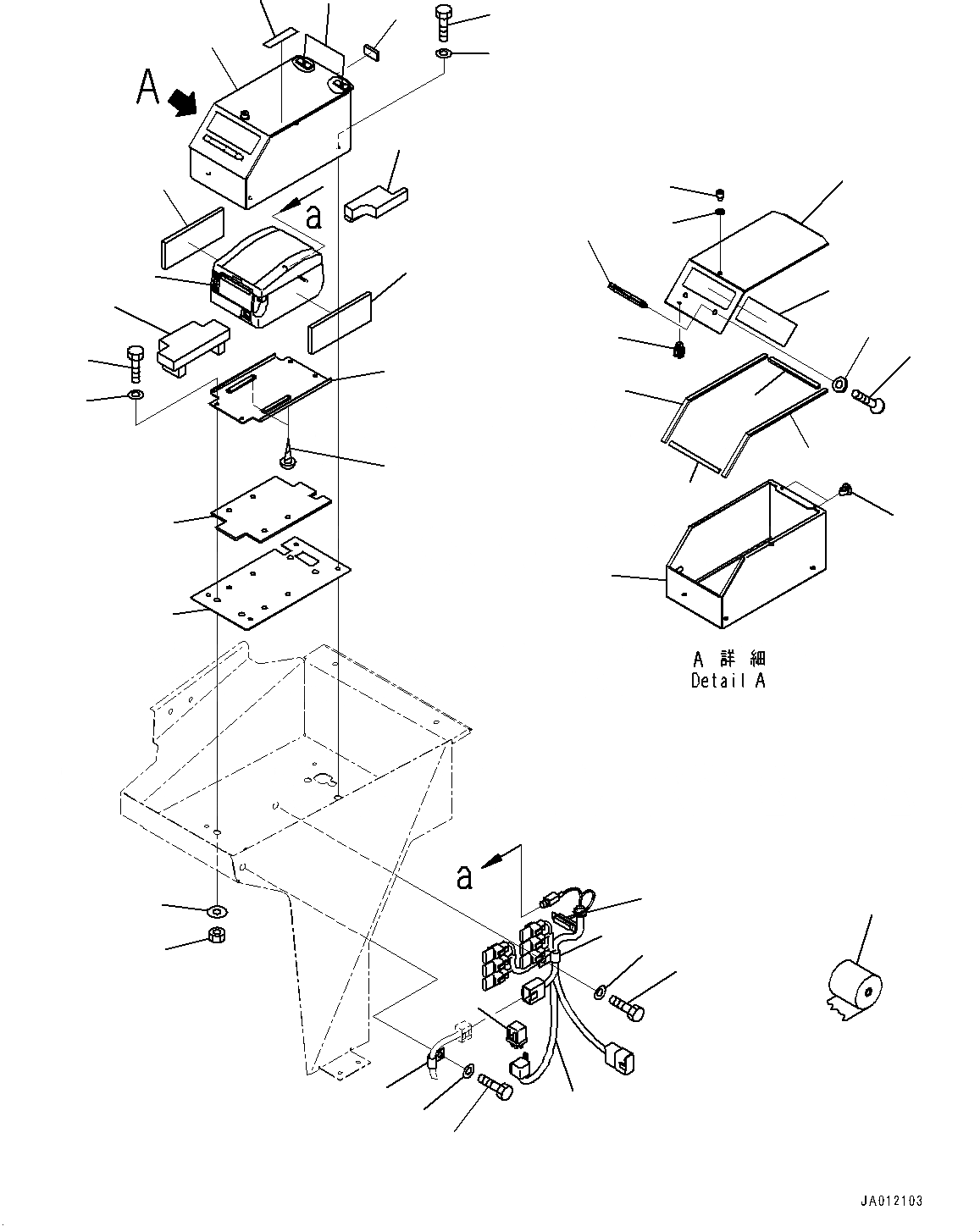 A

a

A 詳 細
Detail A

a

JA012103