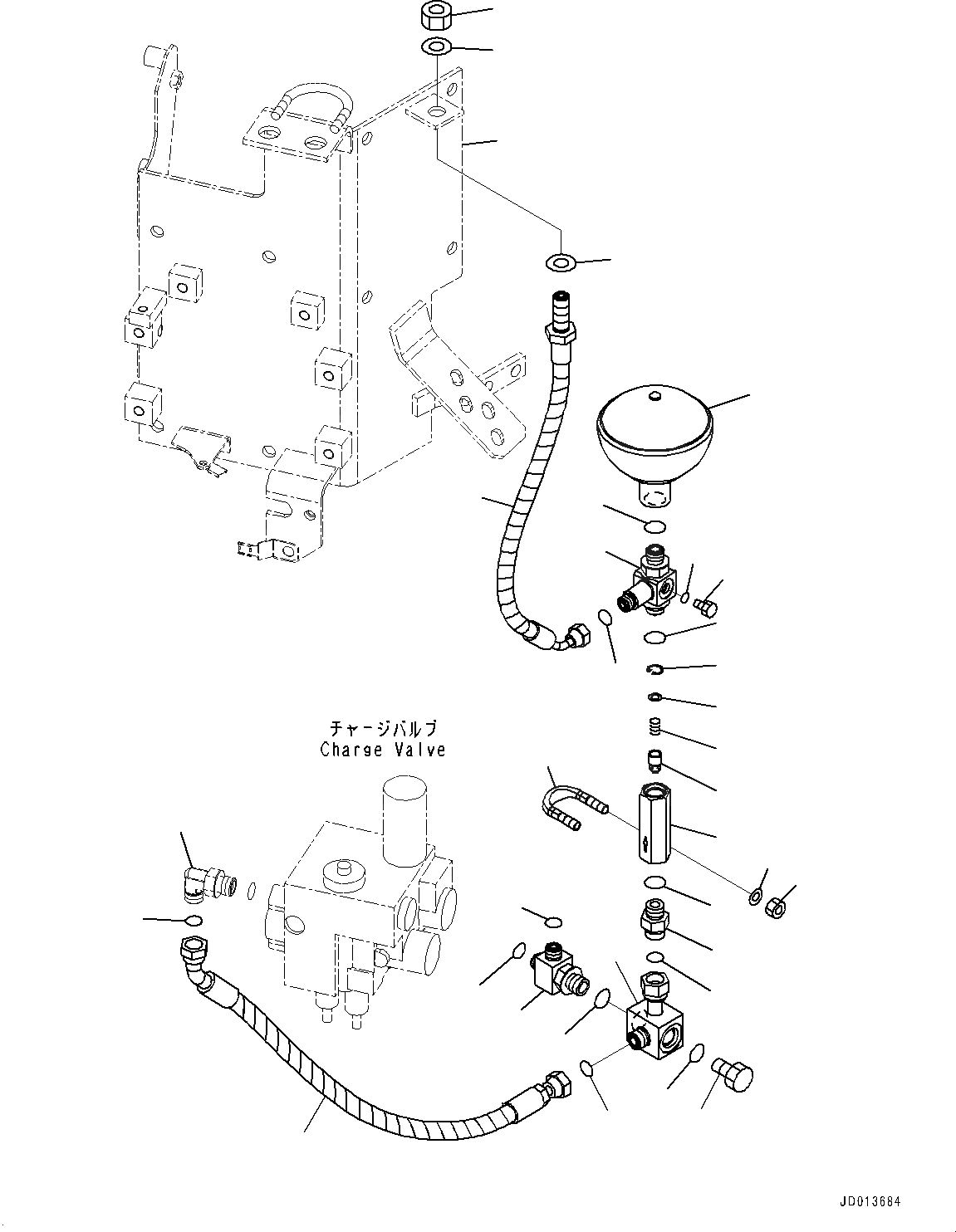 チャージバルブ
Charge Valve

JD013684