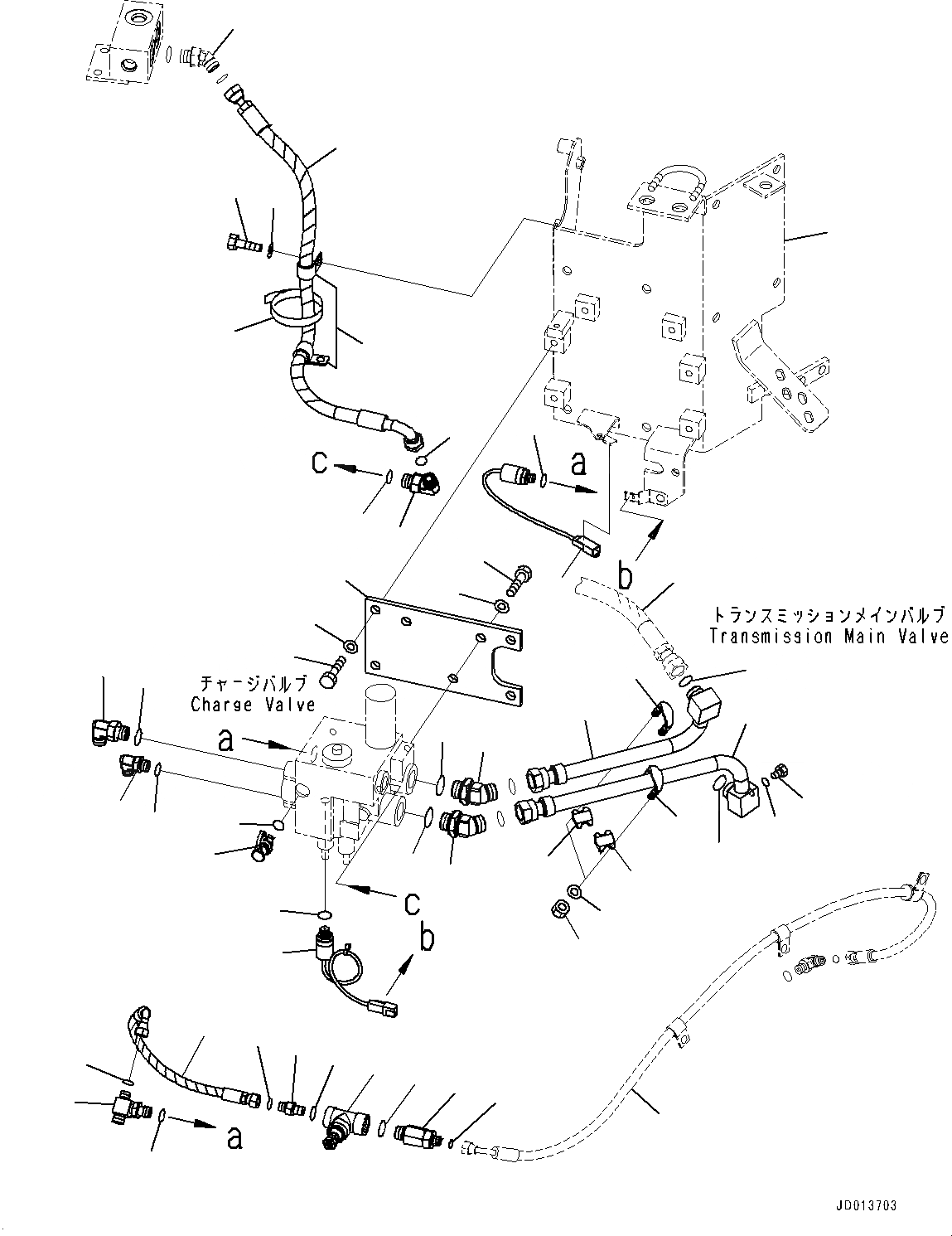 c
a
b
トランスミッションメインバルブ
Transmission Main Valve
チャージバルブ
Charge Valve
a
c
b
a
JD013703