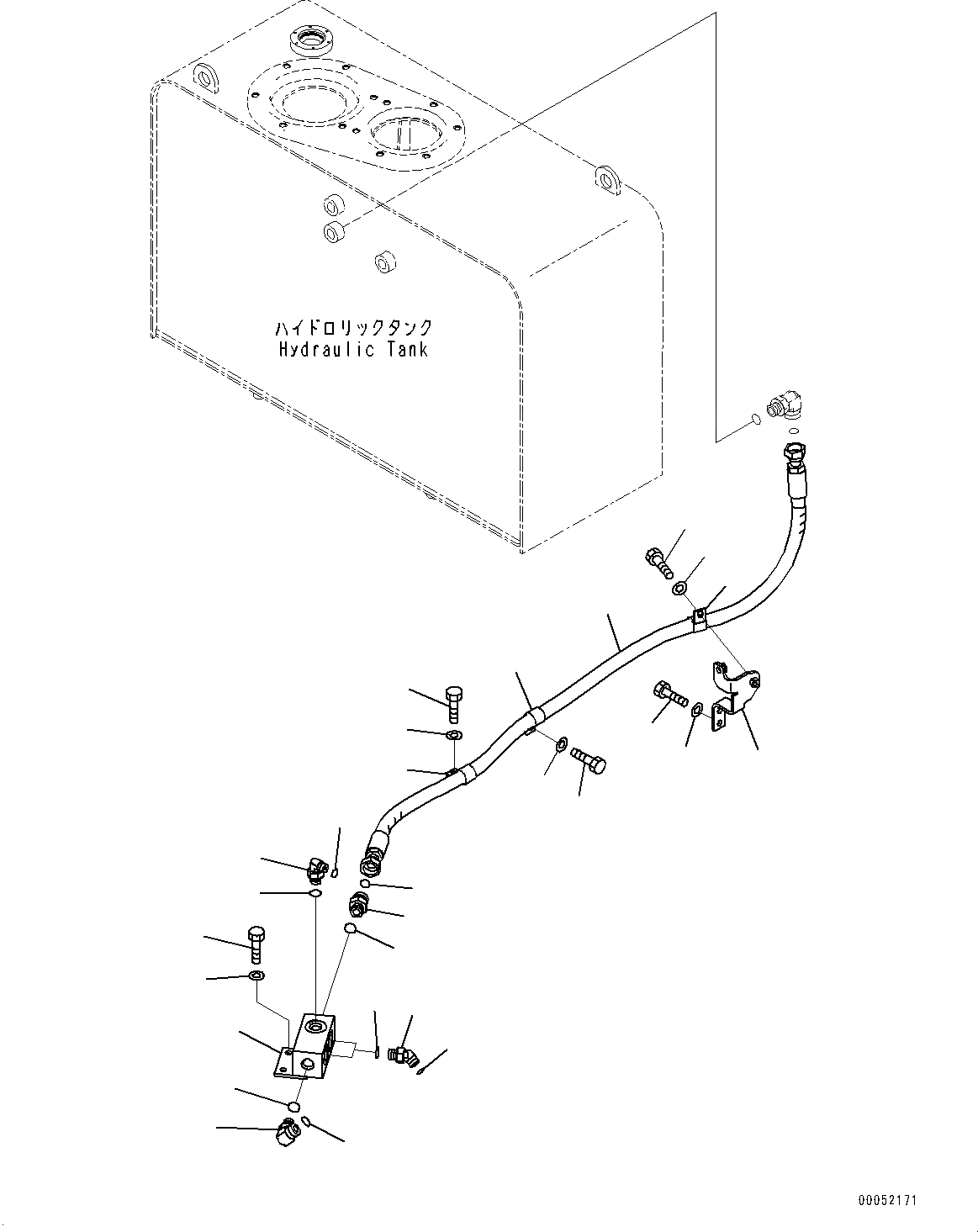 ハイドロリックタンク
Hydraulic Tank

00052171