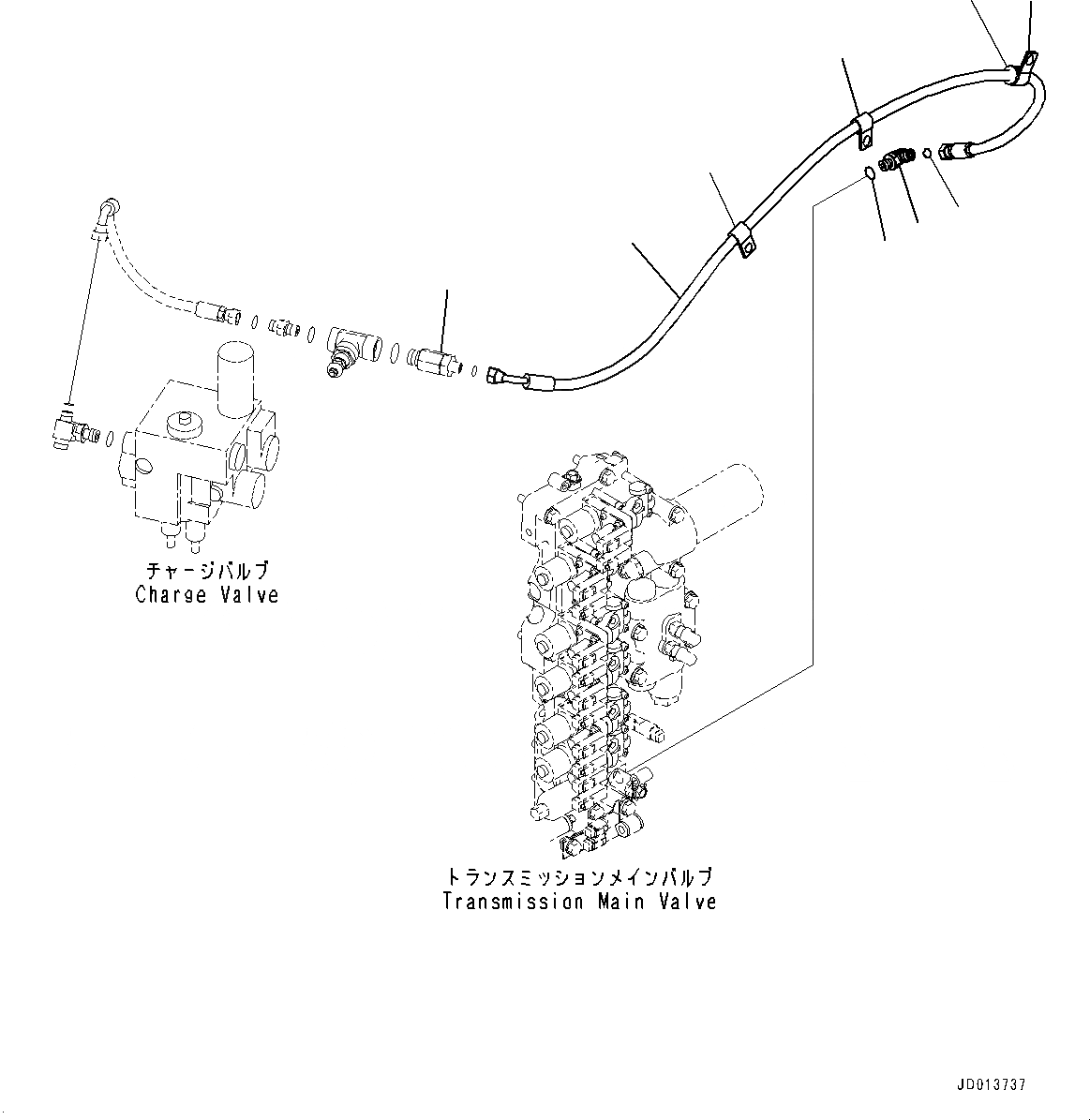 チャージバルブ
Charge Valve

トランスミッションメインバルブ
Transmission Main Valve

JD013737