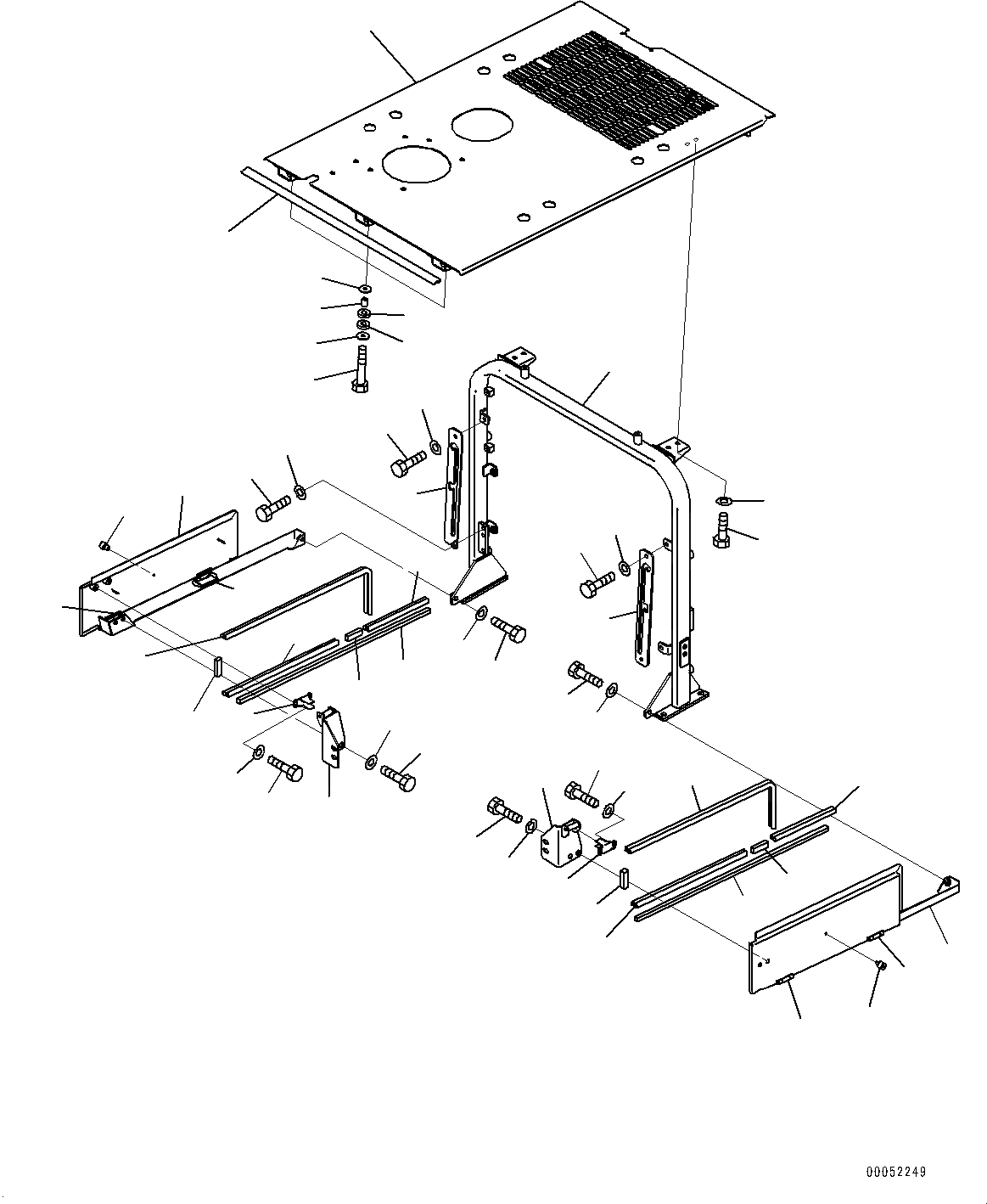 00052249