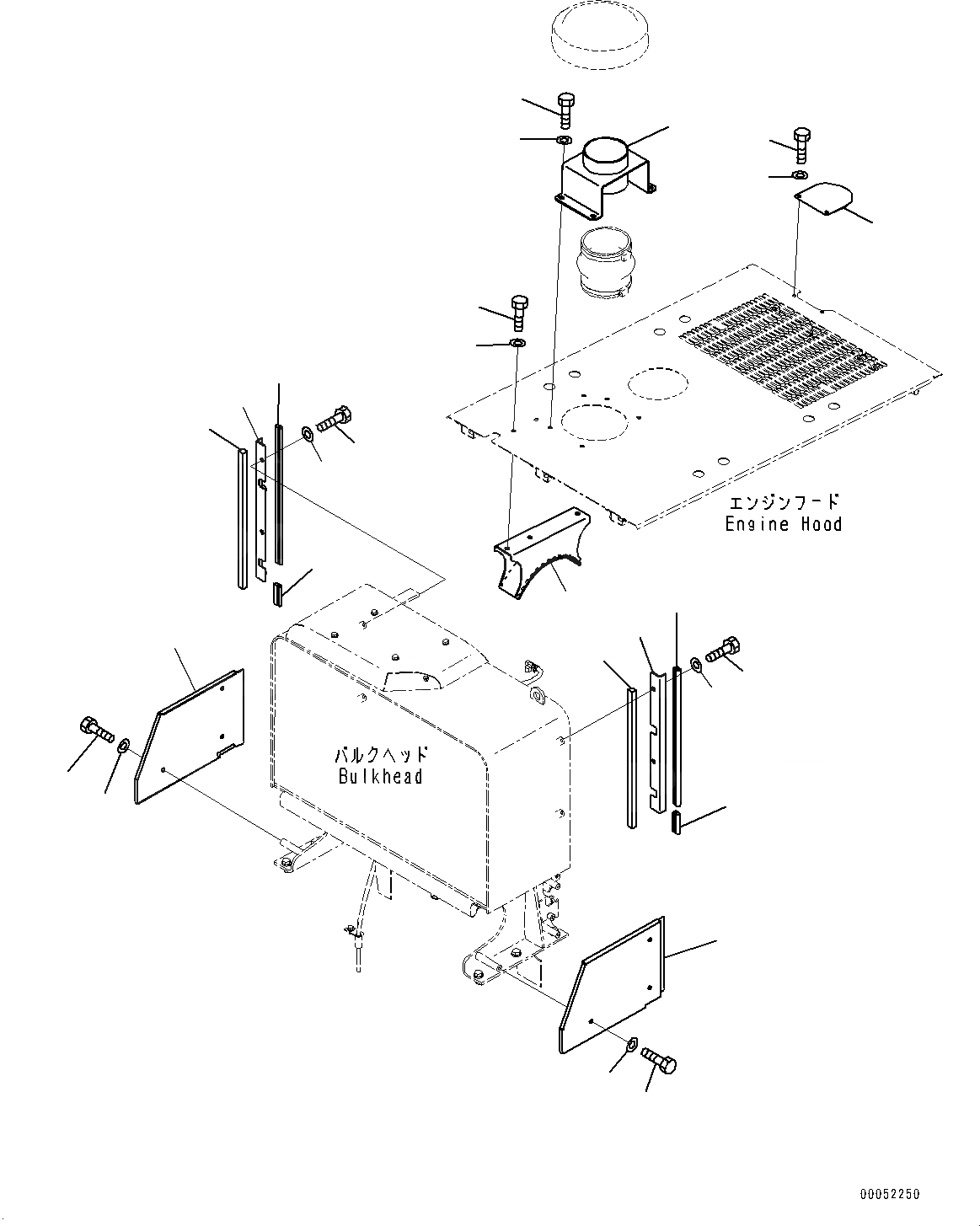 エンジンフード
Engine Hood

バルクヘッド
Bulkhead

00052250