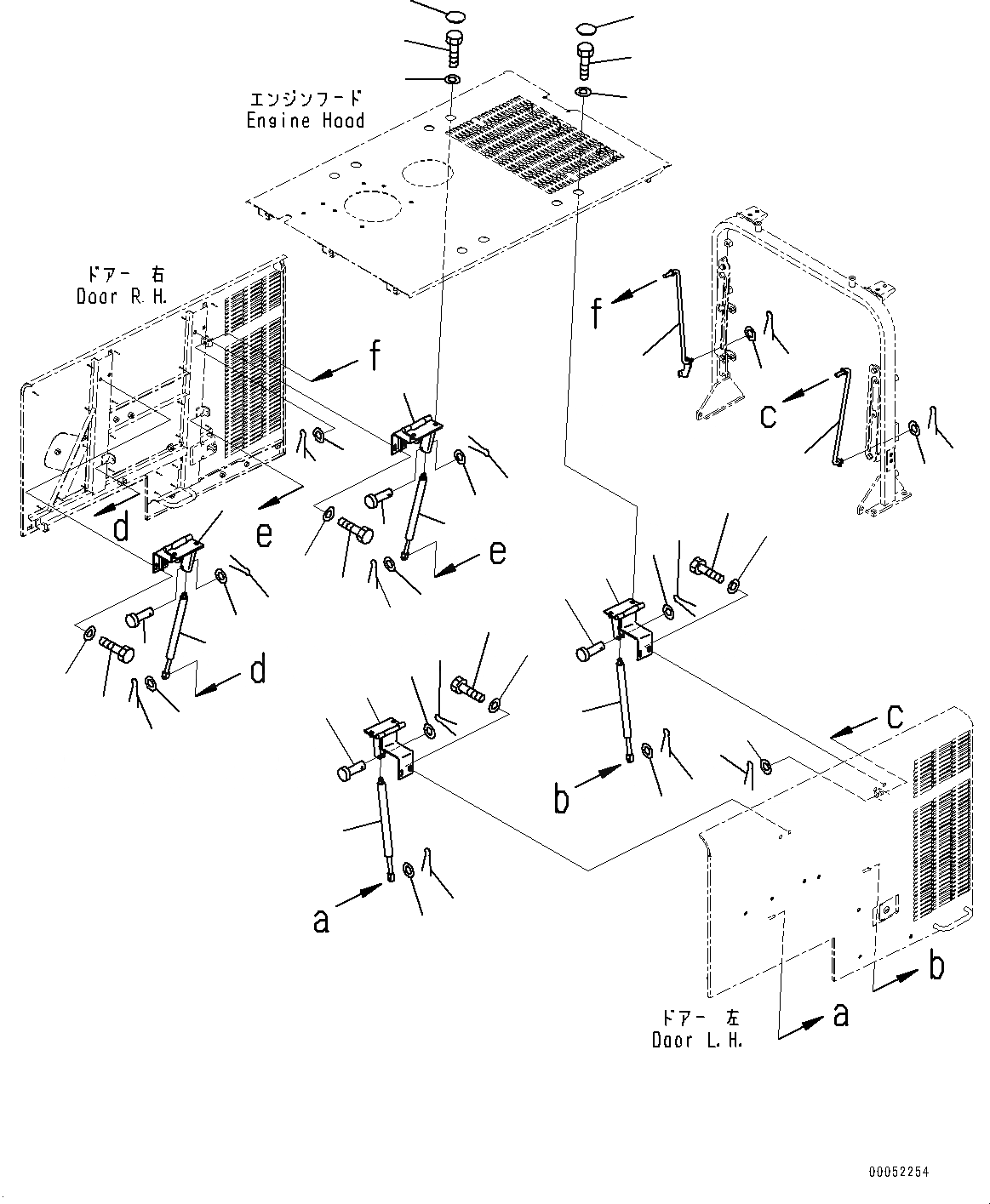 エンジンフード
Engine Hood

ドアー 右
Door R.H.

f

f

c

d

e

e

d

c

b

a

b

a

ドアー 左
Door L.H.

00052254