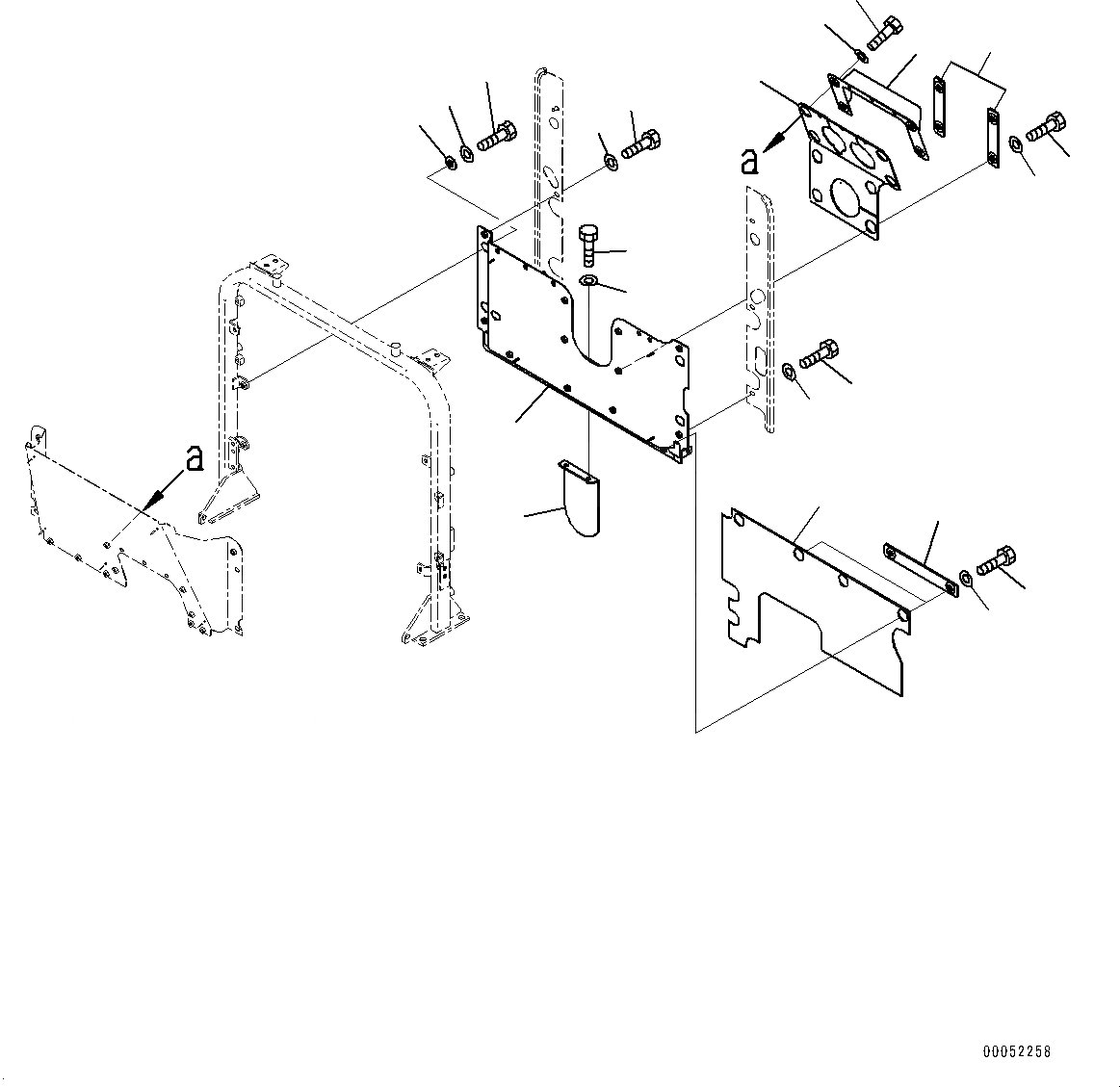 a

a

00052258