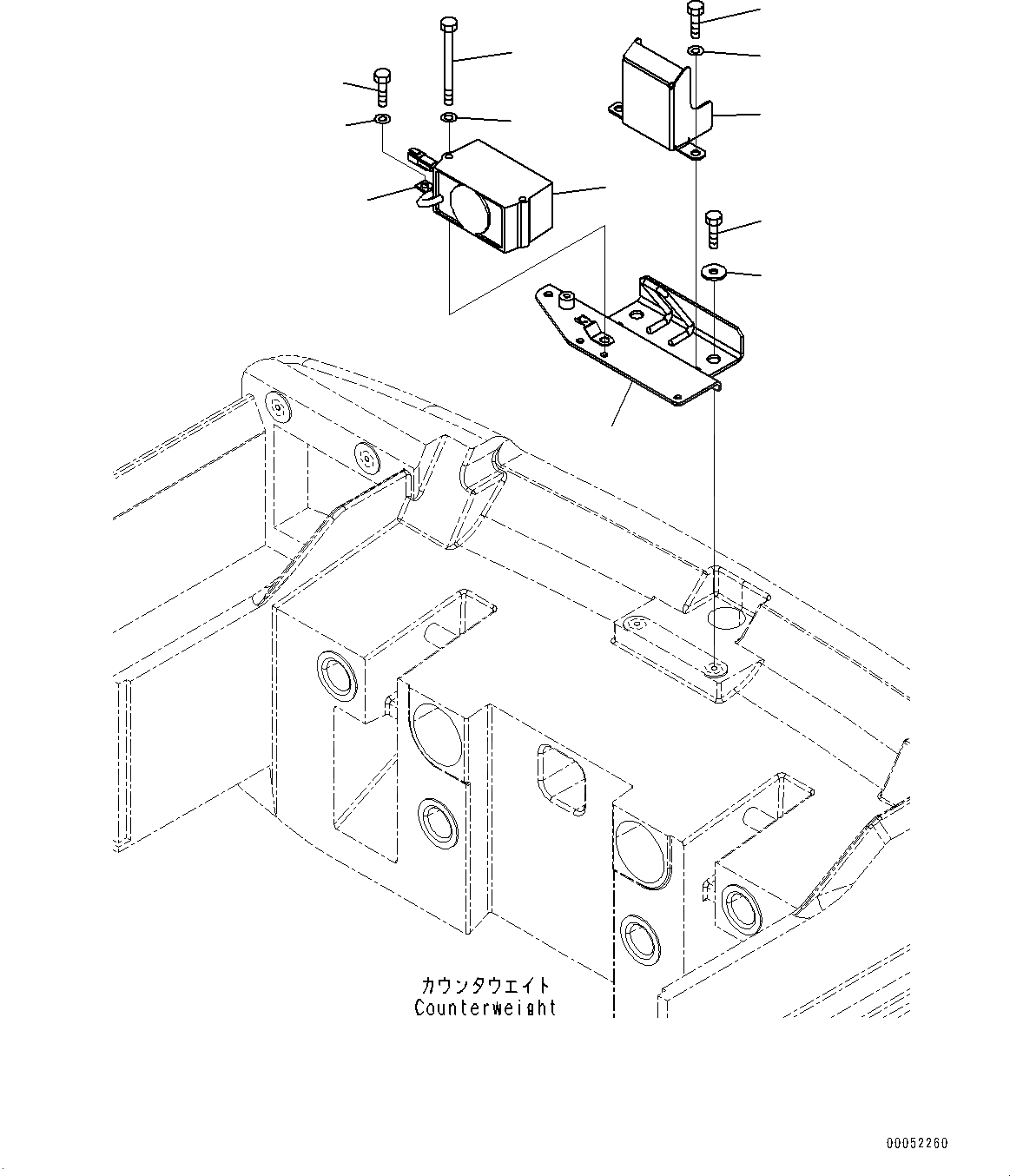 カウンタウエイト
Counterweight

00052260