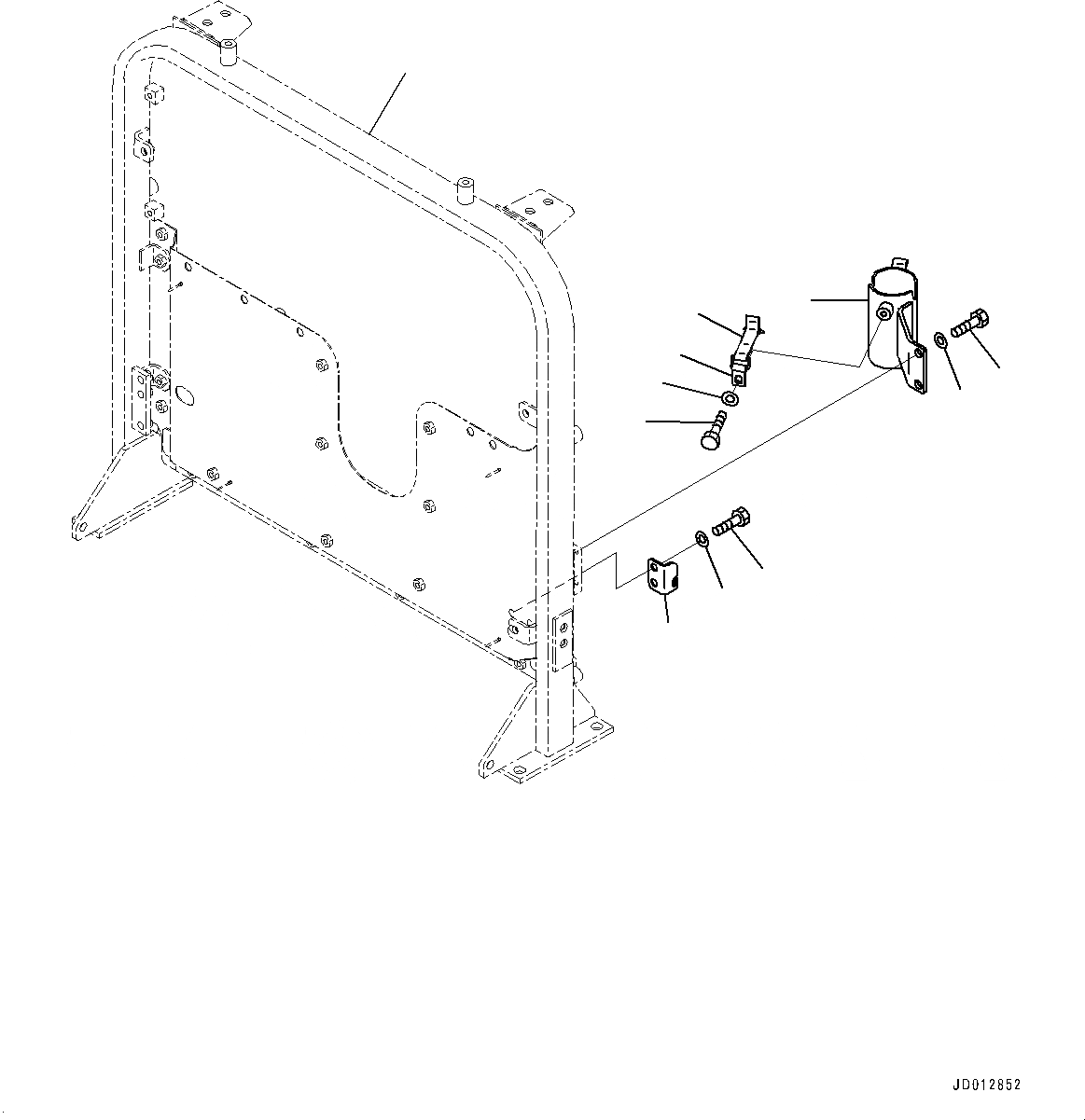 JD012852