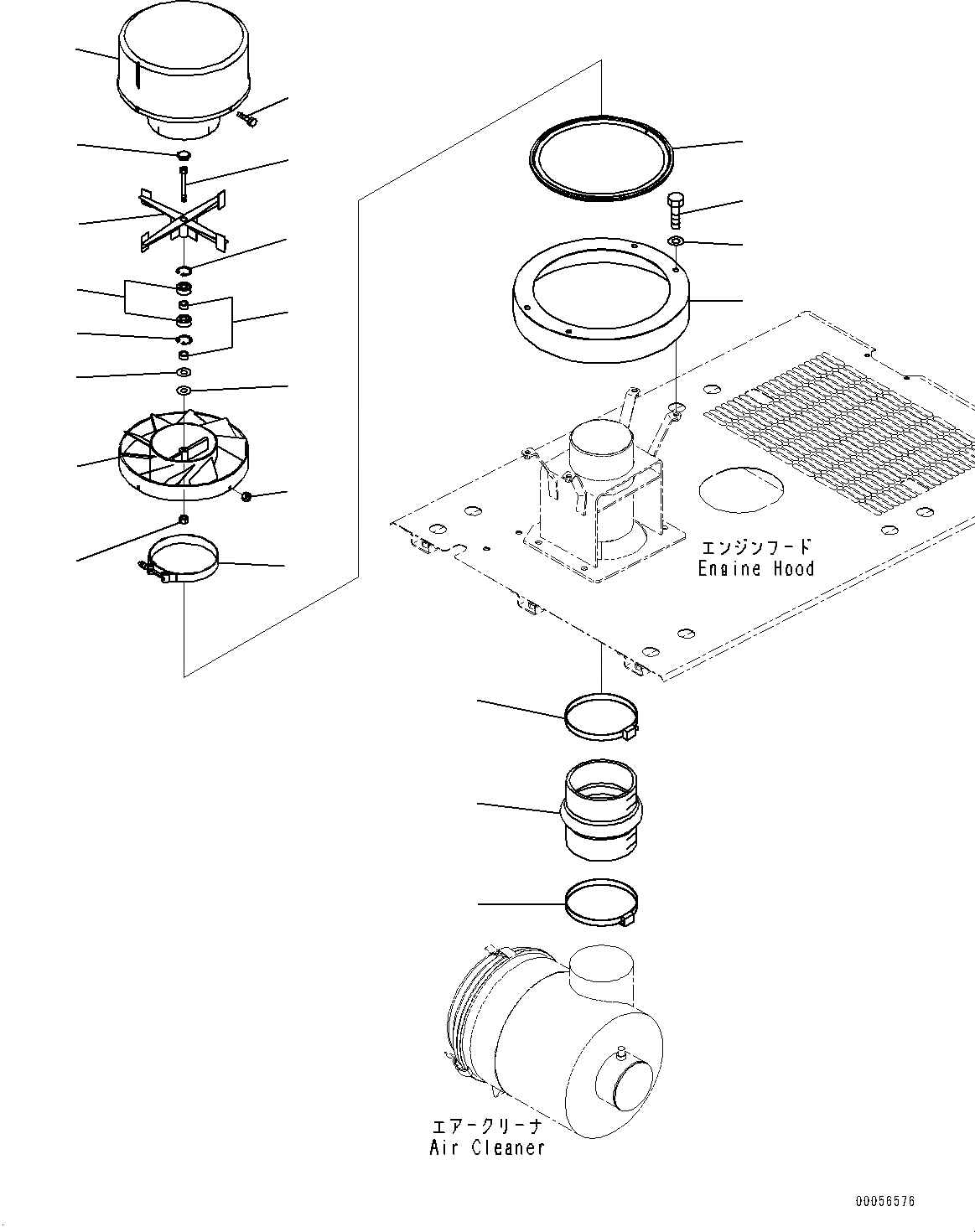 エンジンフード
Engine Hood

エアークリーナ
Air Cleaner

00056576