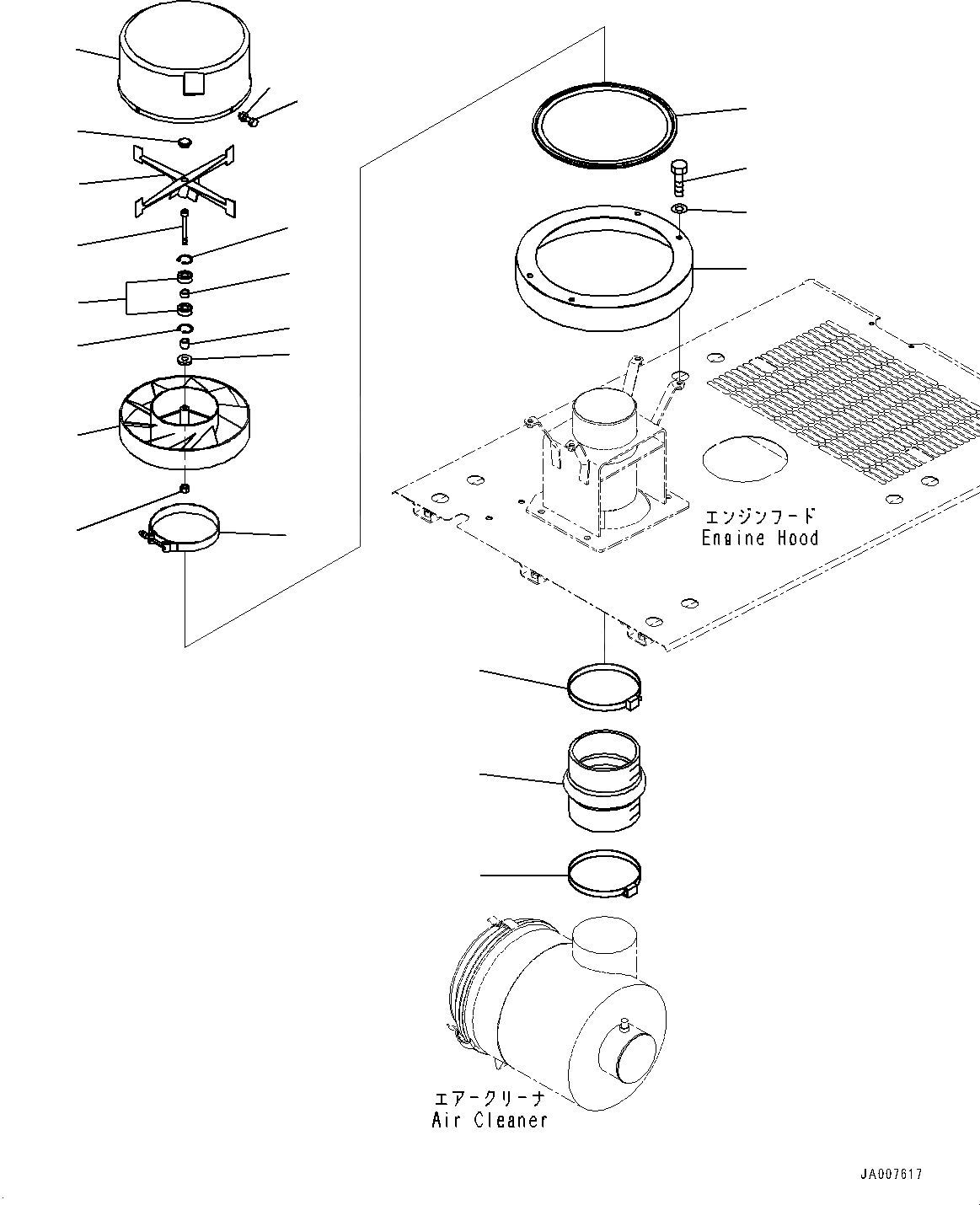 エンジンフード
Engine Hood

エアークリーナ
Air Cleaner

JA007617