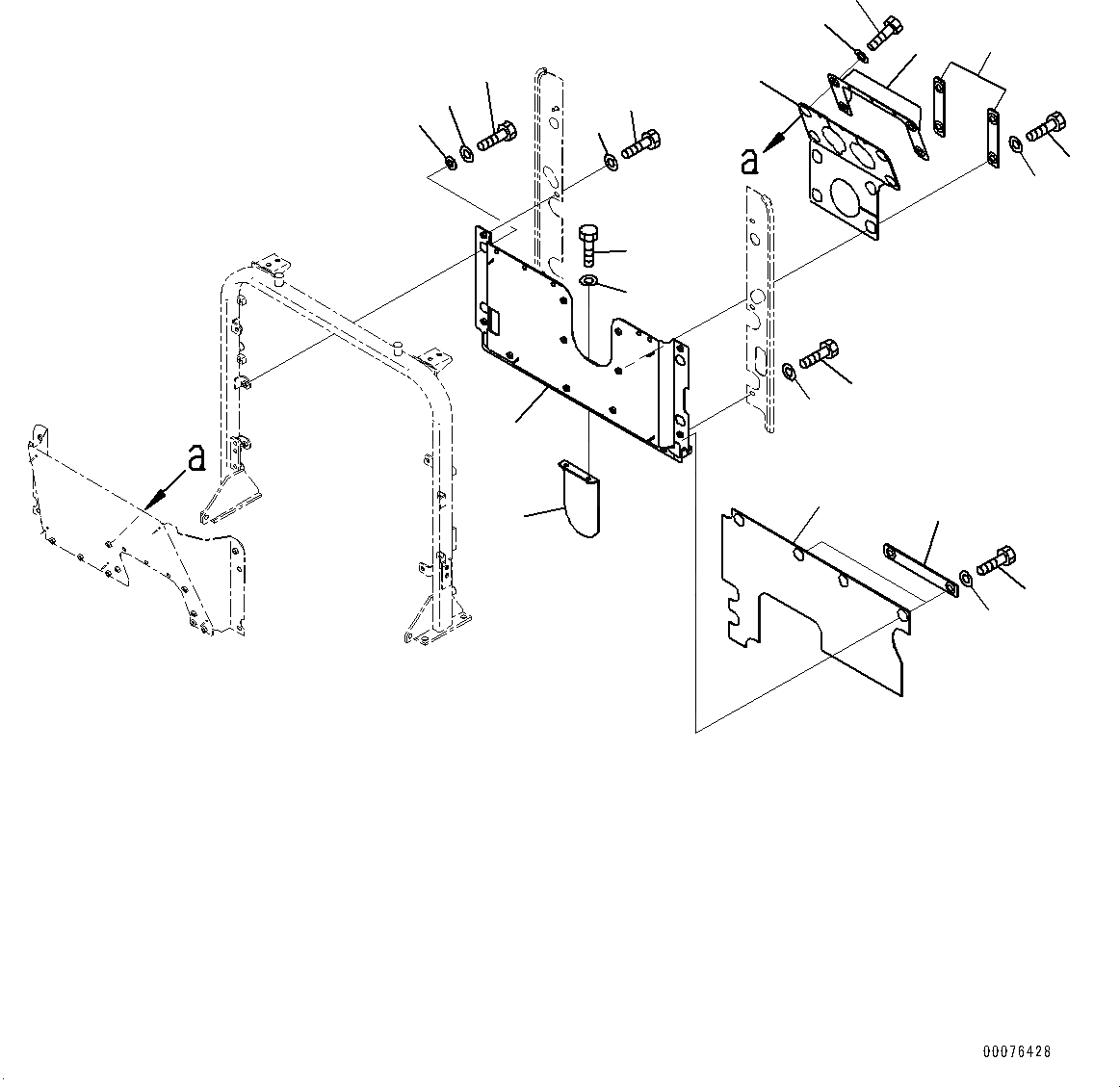 a

a

00076428