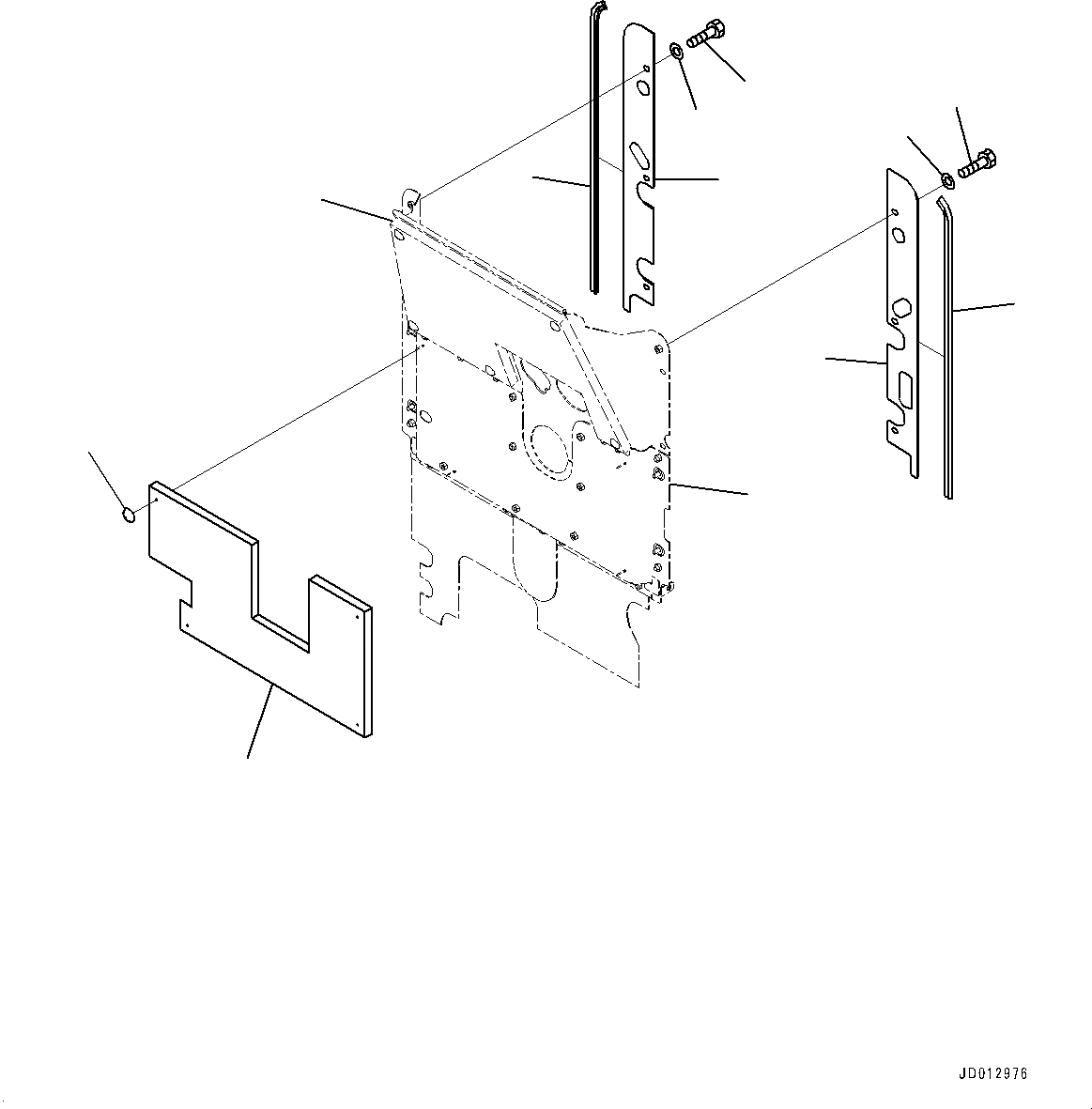 JD012976