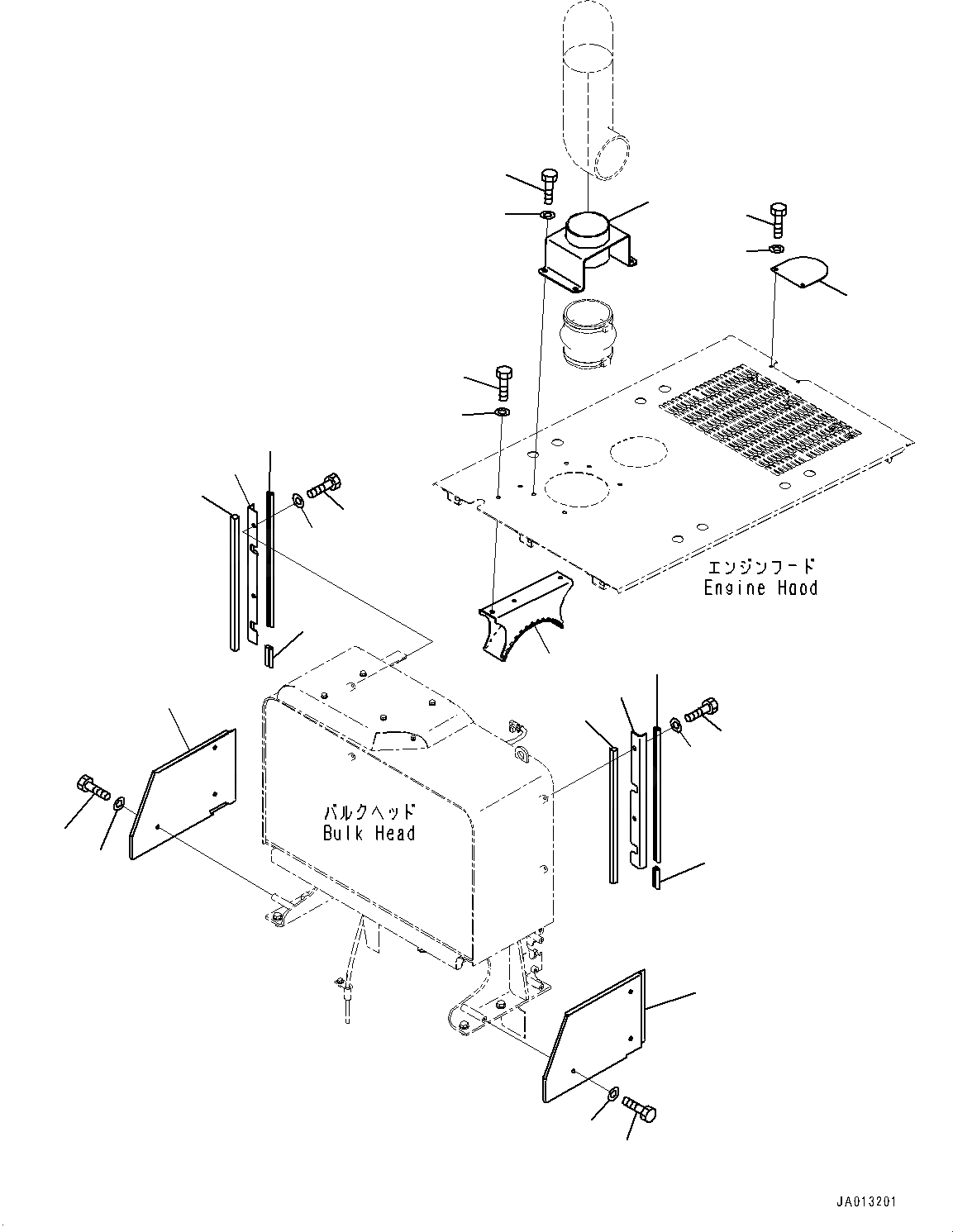 エンジンフード
Engine Hood

バルクヘッド
Bulk Head

JA013201