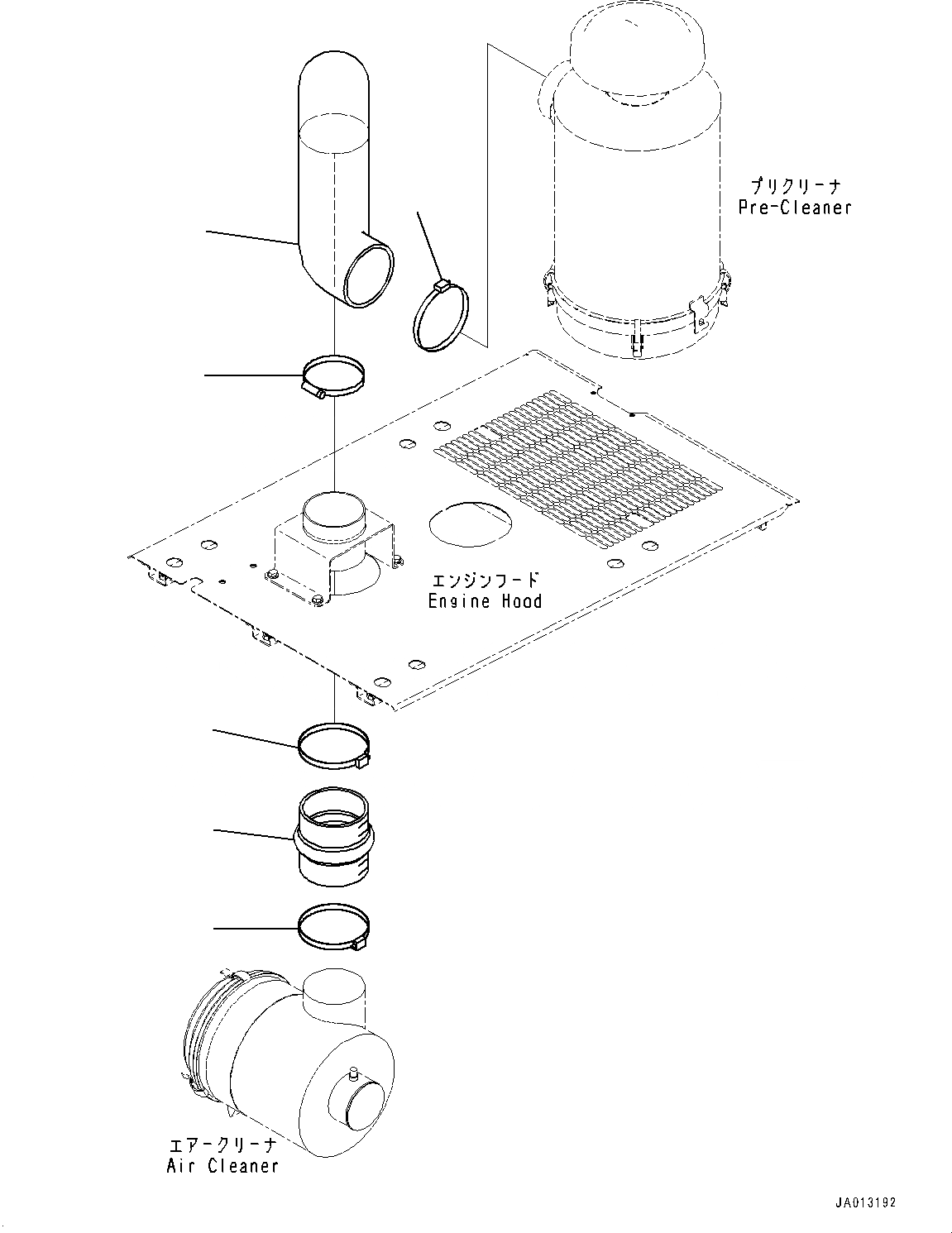 プリクリーナ
Pre-Cleaner

エンジンフード
Engine Hood

エアークリーナ
Air Cleaner

JA013192