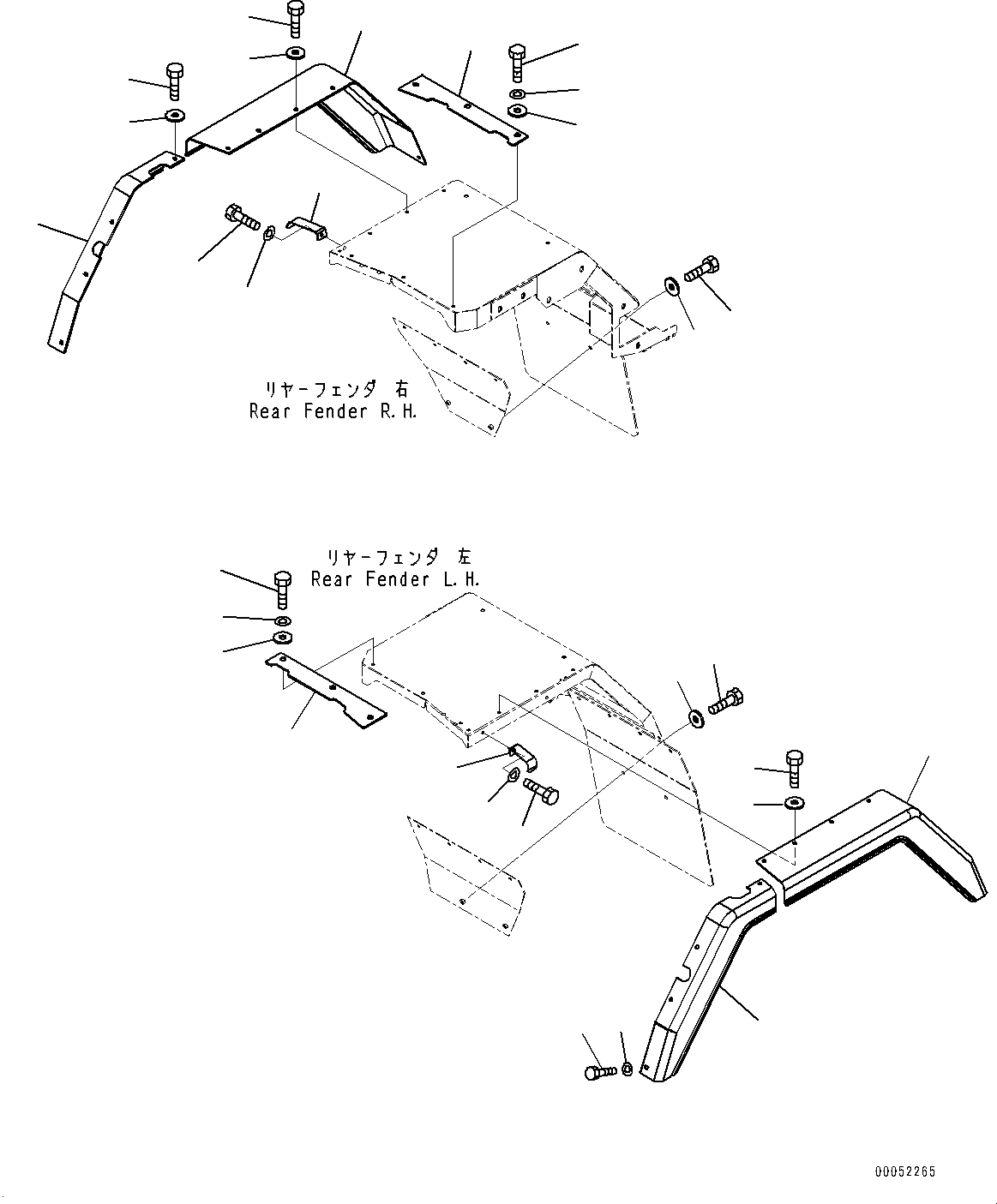 リヤーフェンダ 右
Rear Fender R.H.

リヤーフェンダ 左
Rear Fender L.H.

00052265