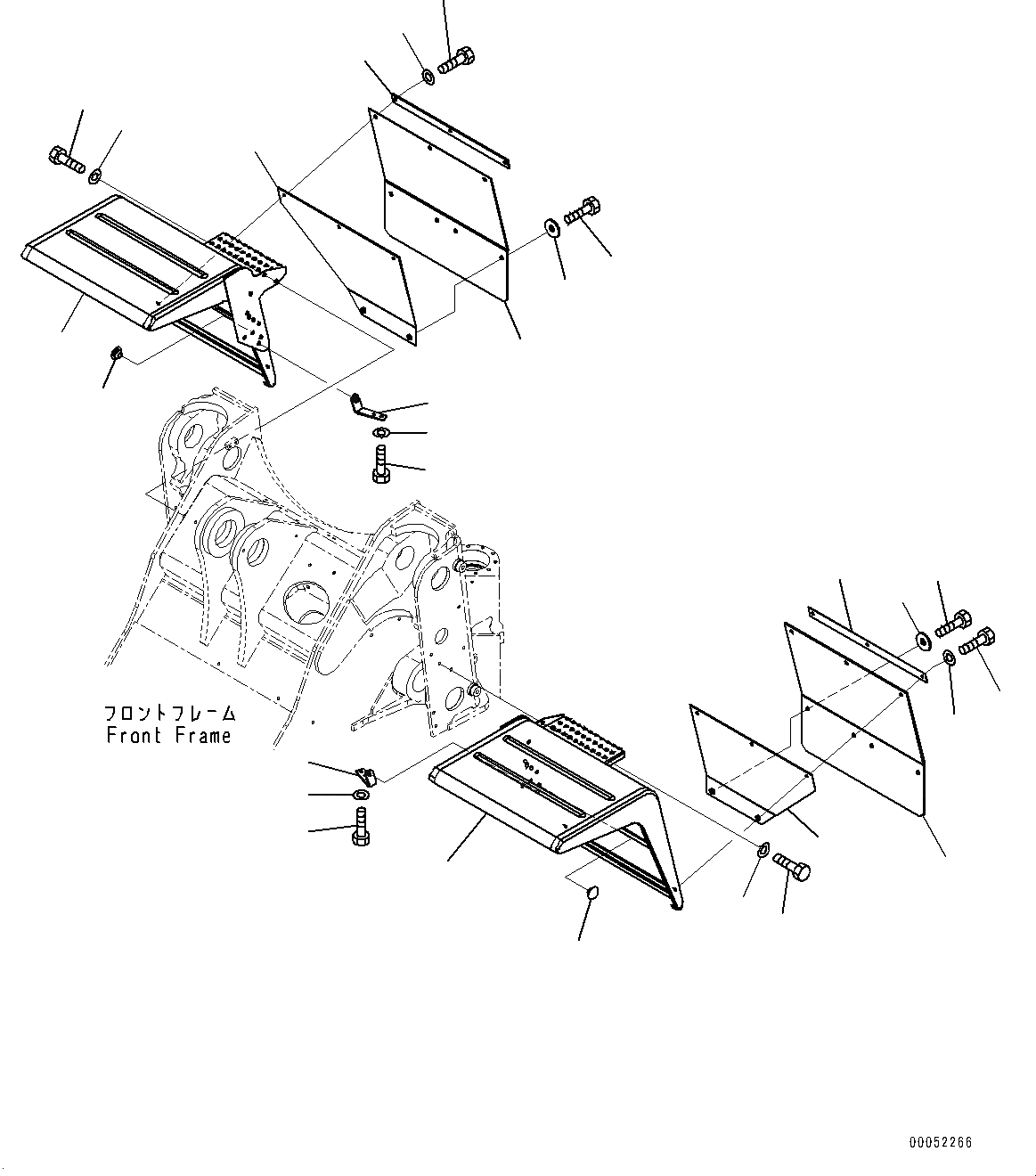 フロントフレーム
Front Frame

00052266