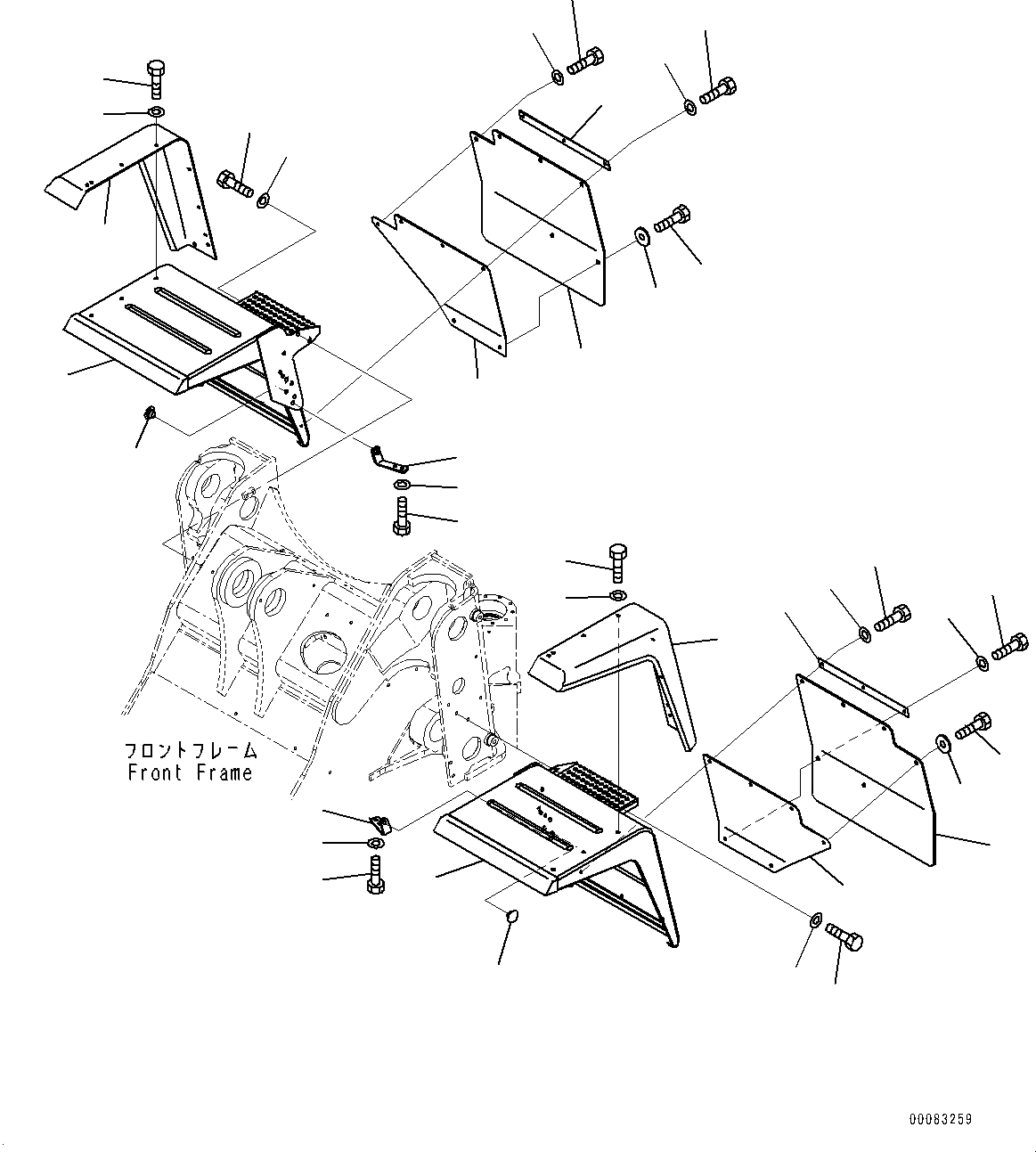 フロントフレーム
Front Frame

00083259