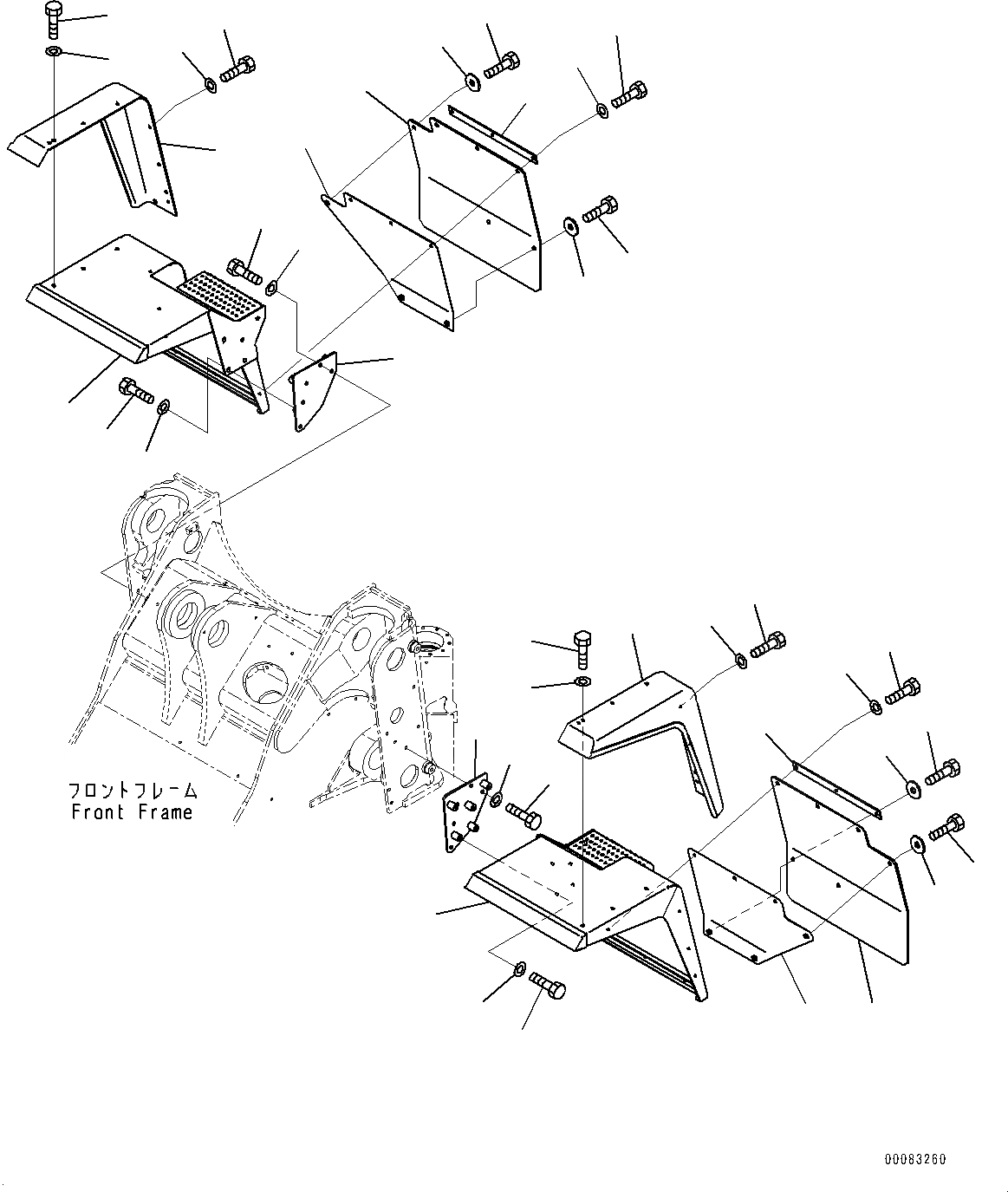 フロントフレーム
Front Frame

00083260