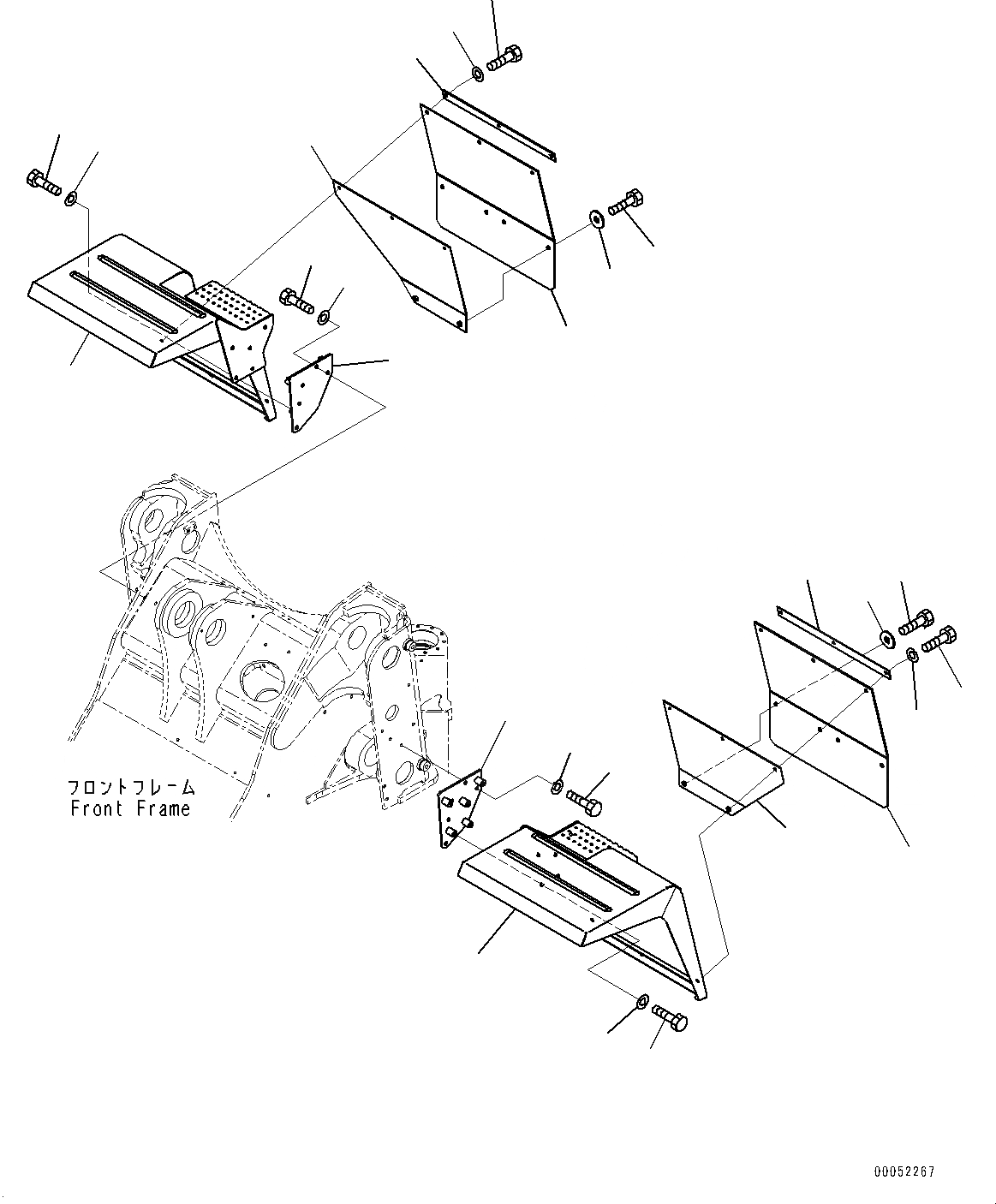 フロントフレーム
Front Frame

00052267