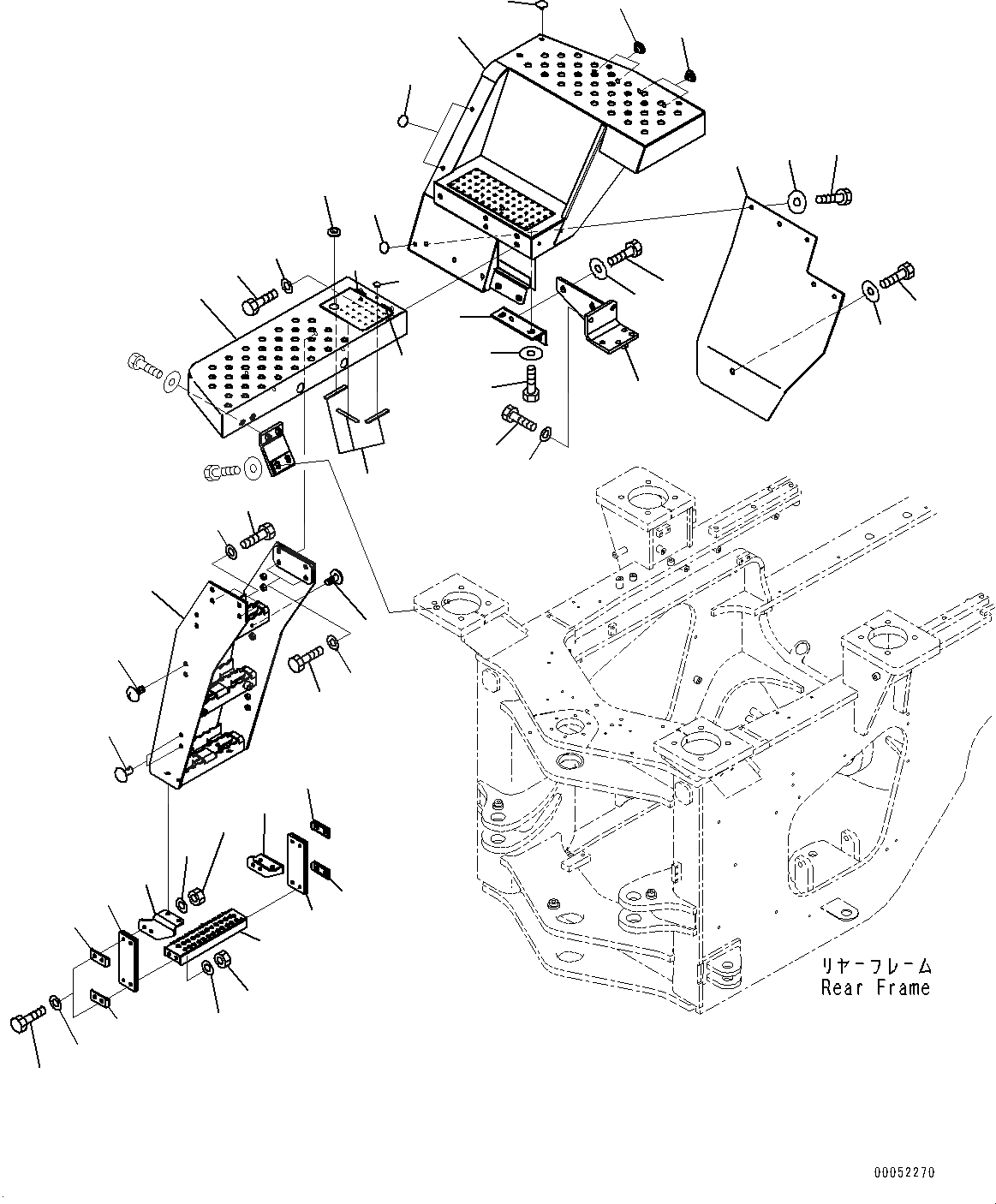 リヤーフレーム
Rear Frame

00052270