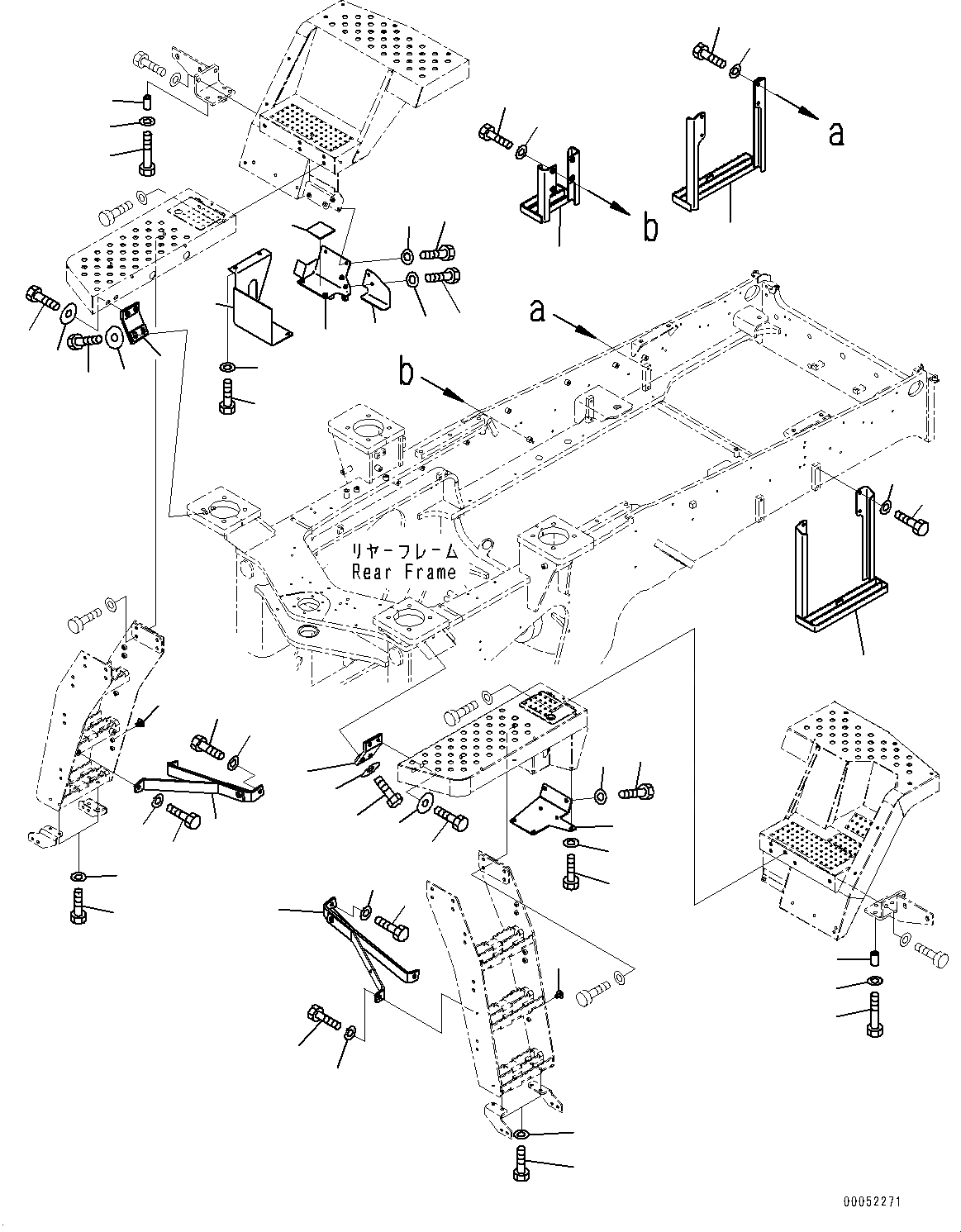 a

b

a

b

リヤーフレーム
Rear Frame

00052271