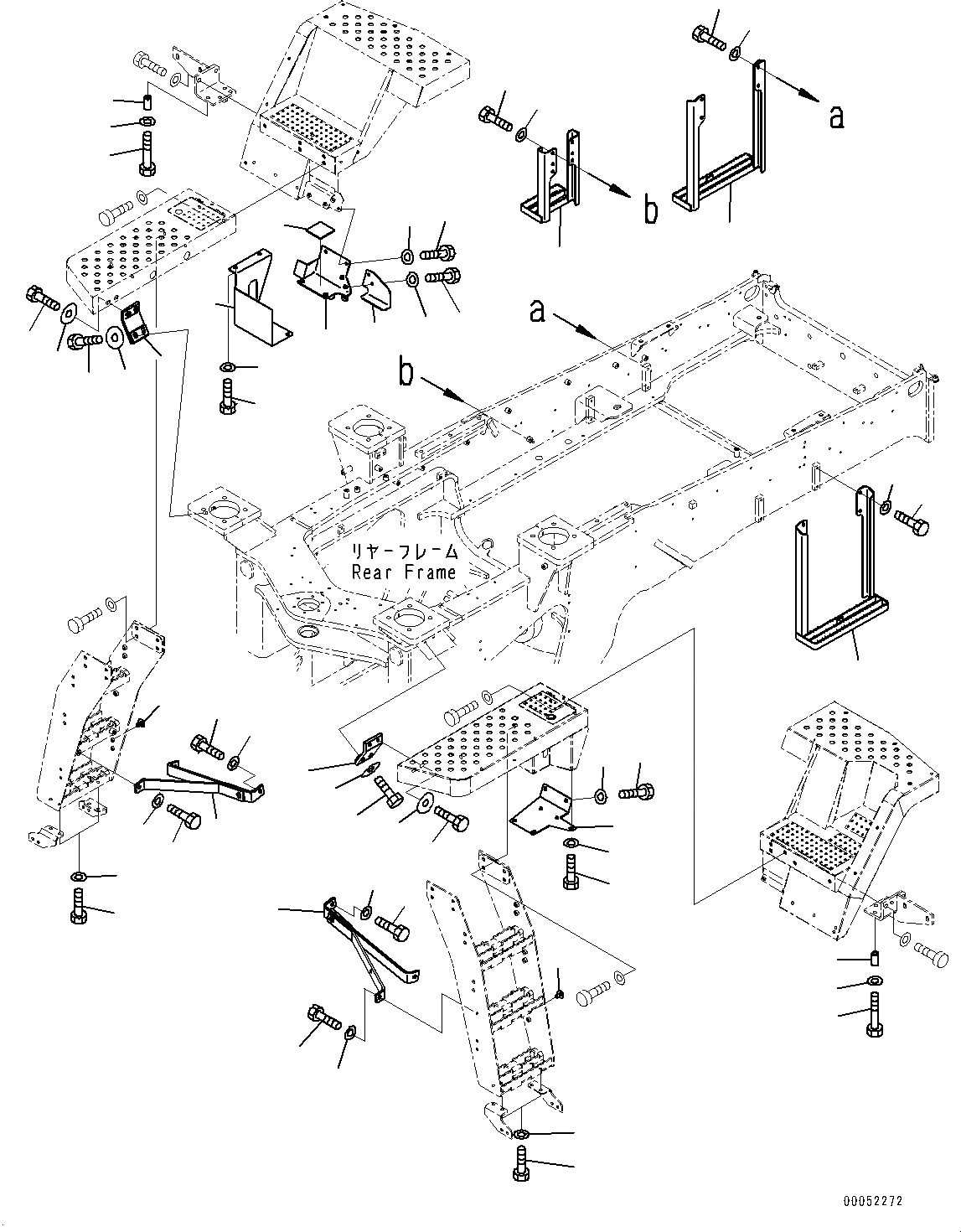 a

b

a

b

リヤーフレーム
Rear Frame

00052272