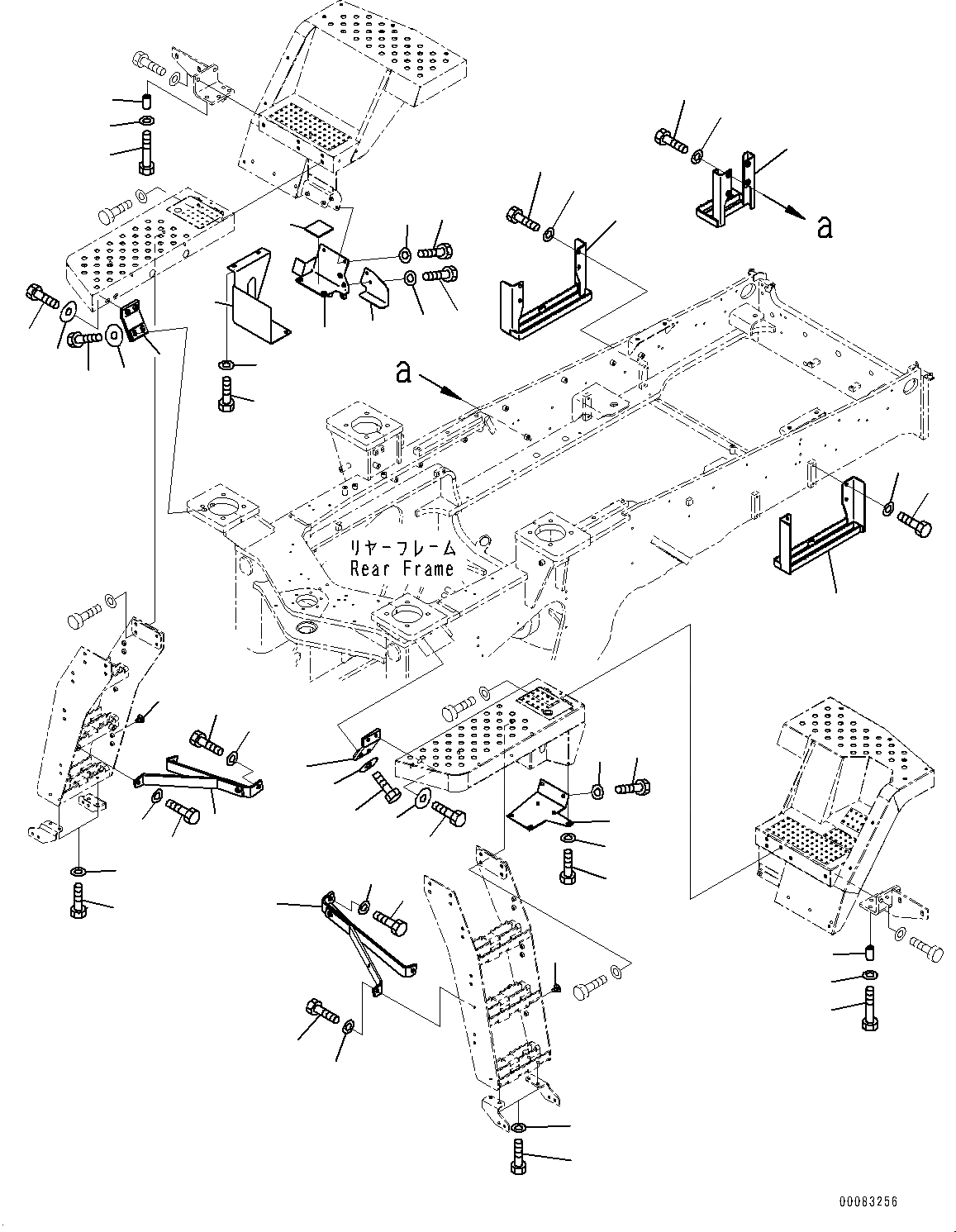 a

a

リヤーフレーム
Rear Frame

00083256