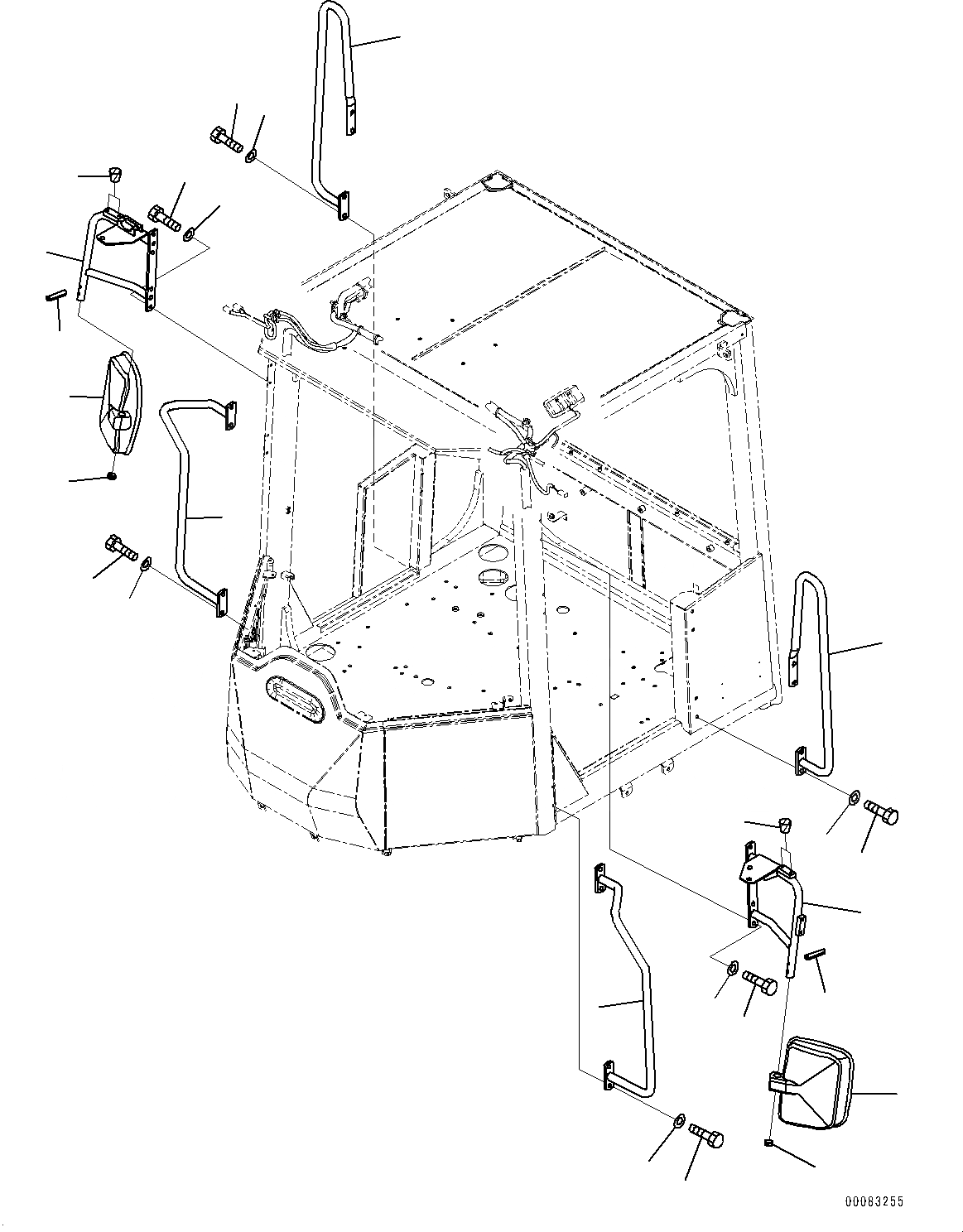 00083255