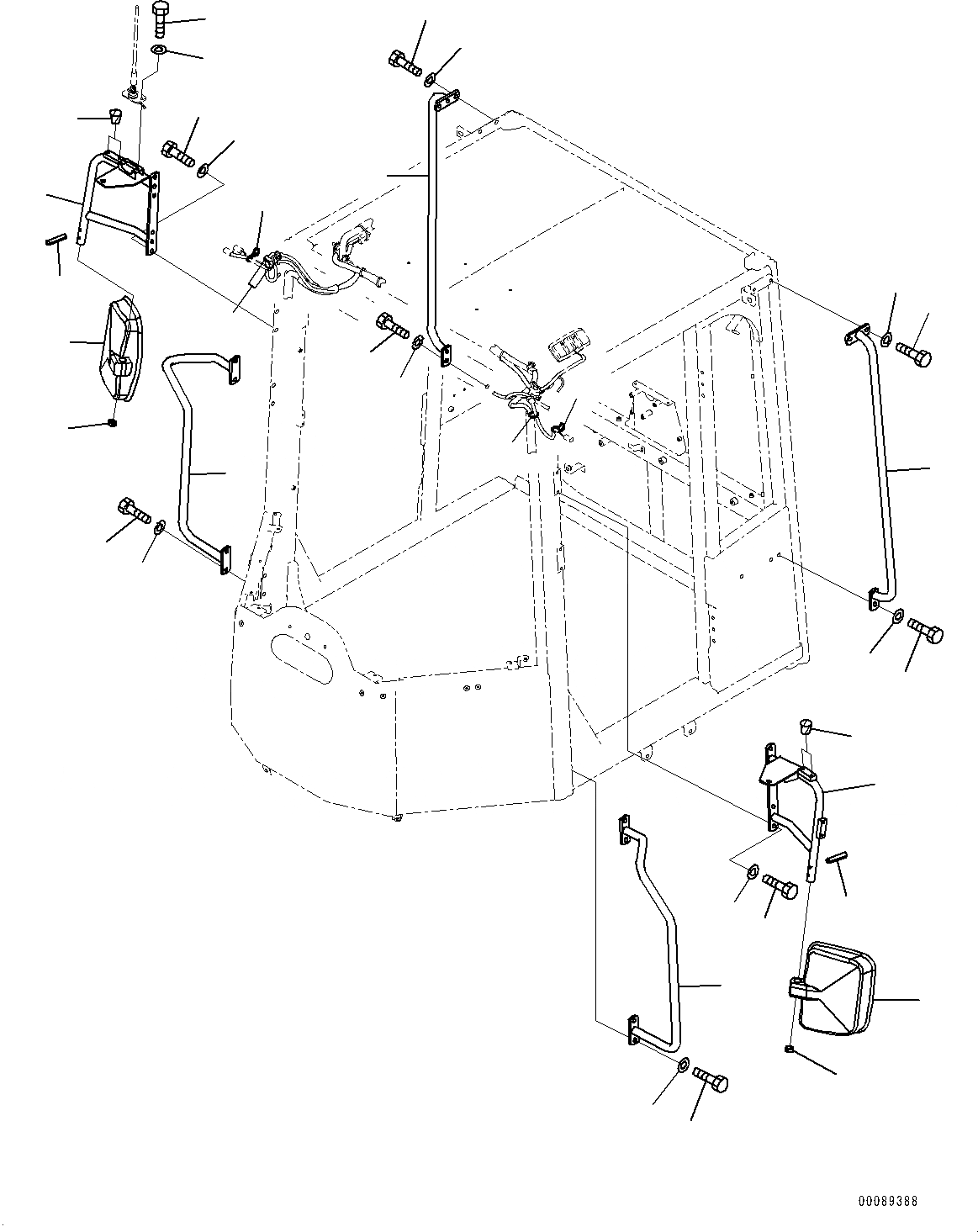 00089388