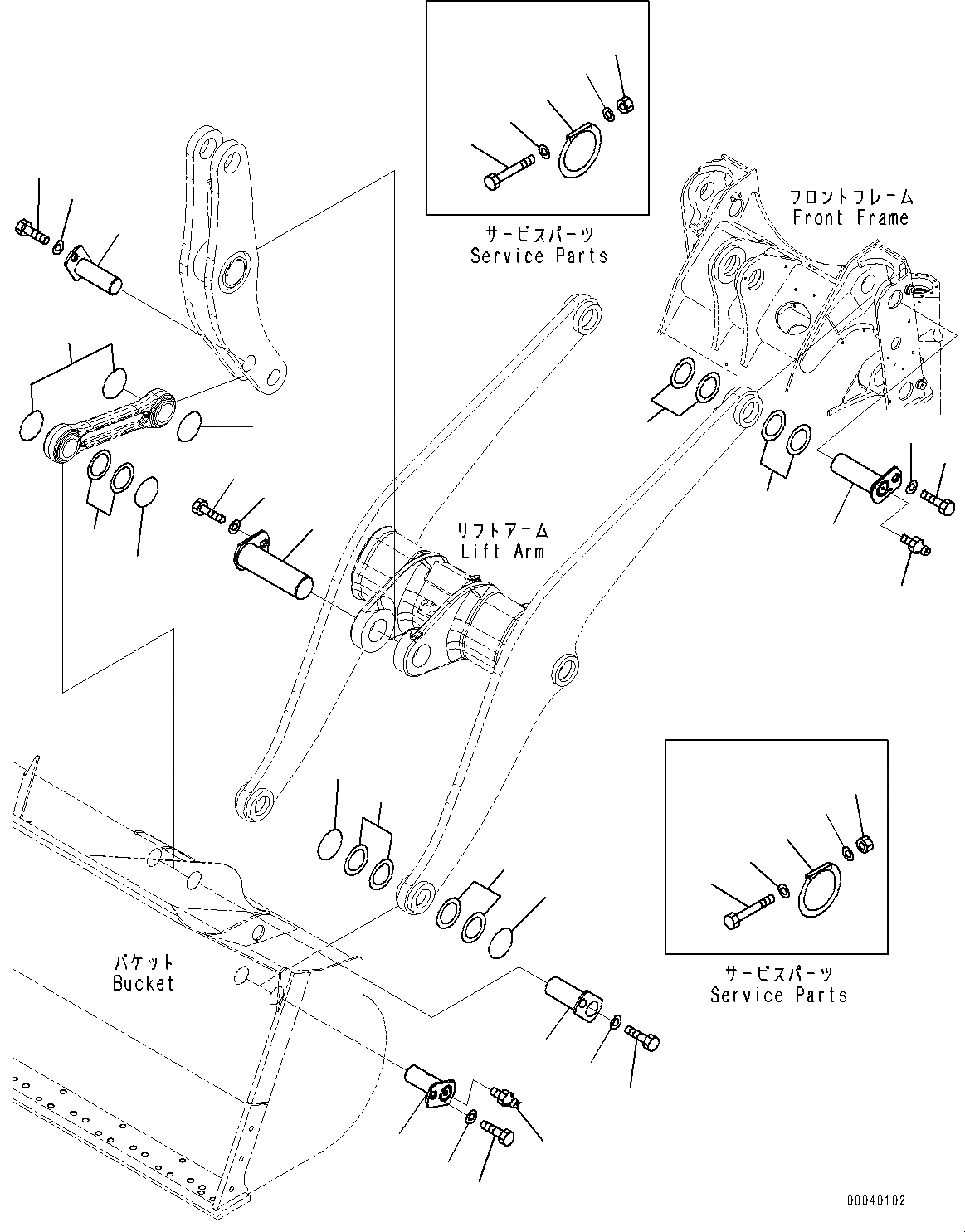 サービスパーツ
Service Parts

フロントフレーム
Front Frame

リフトアーム
Lift Arm

サービスパーツ
Service Parts

バケット
Bucket

00040102