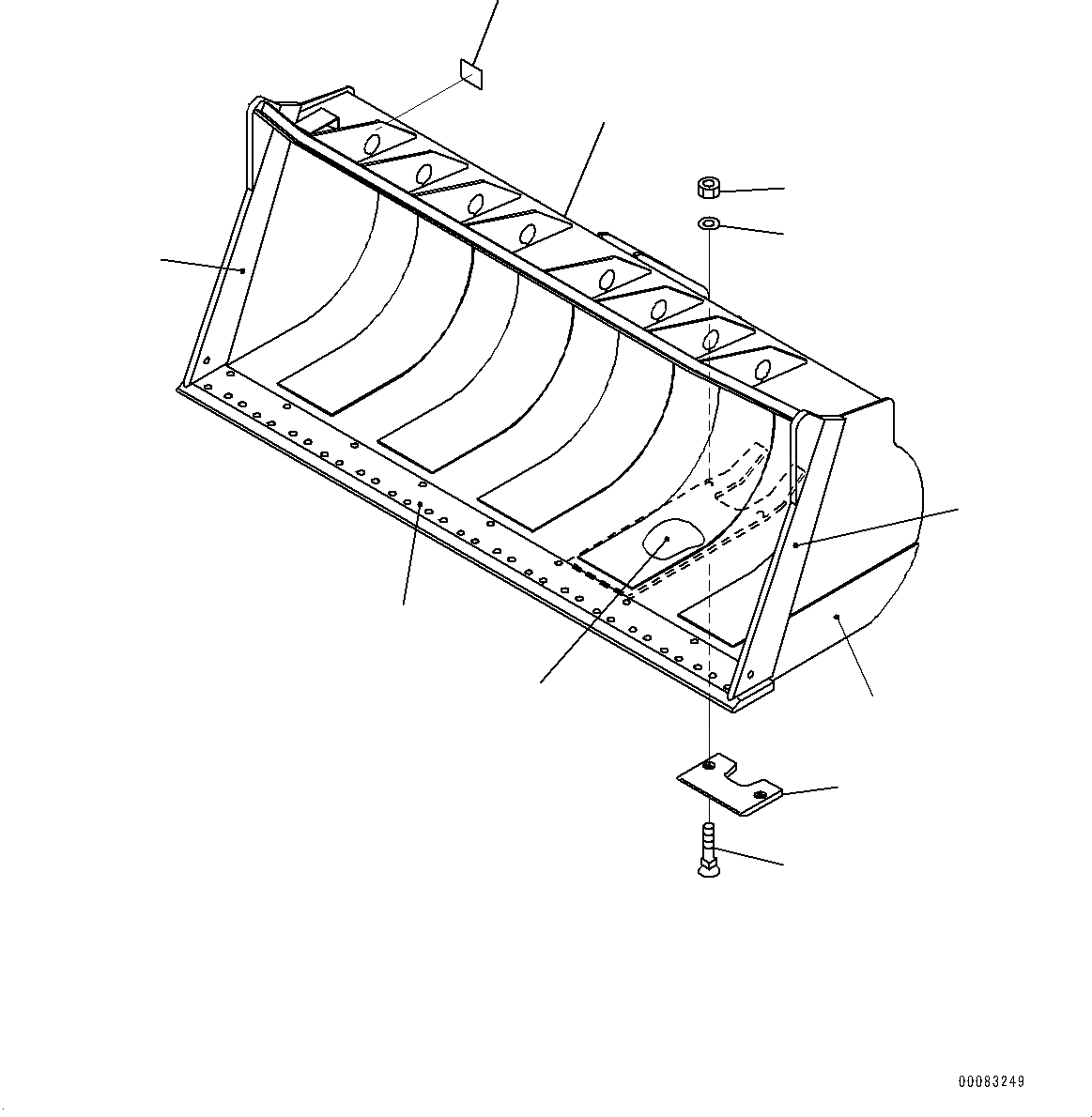 00083249