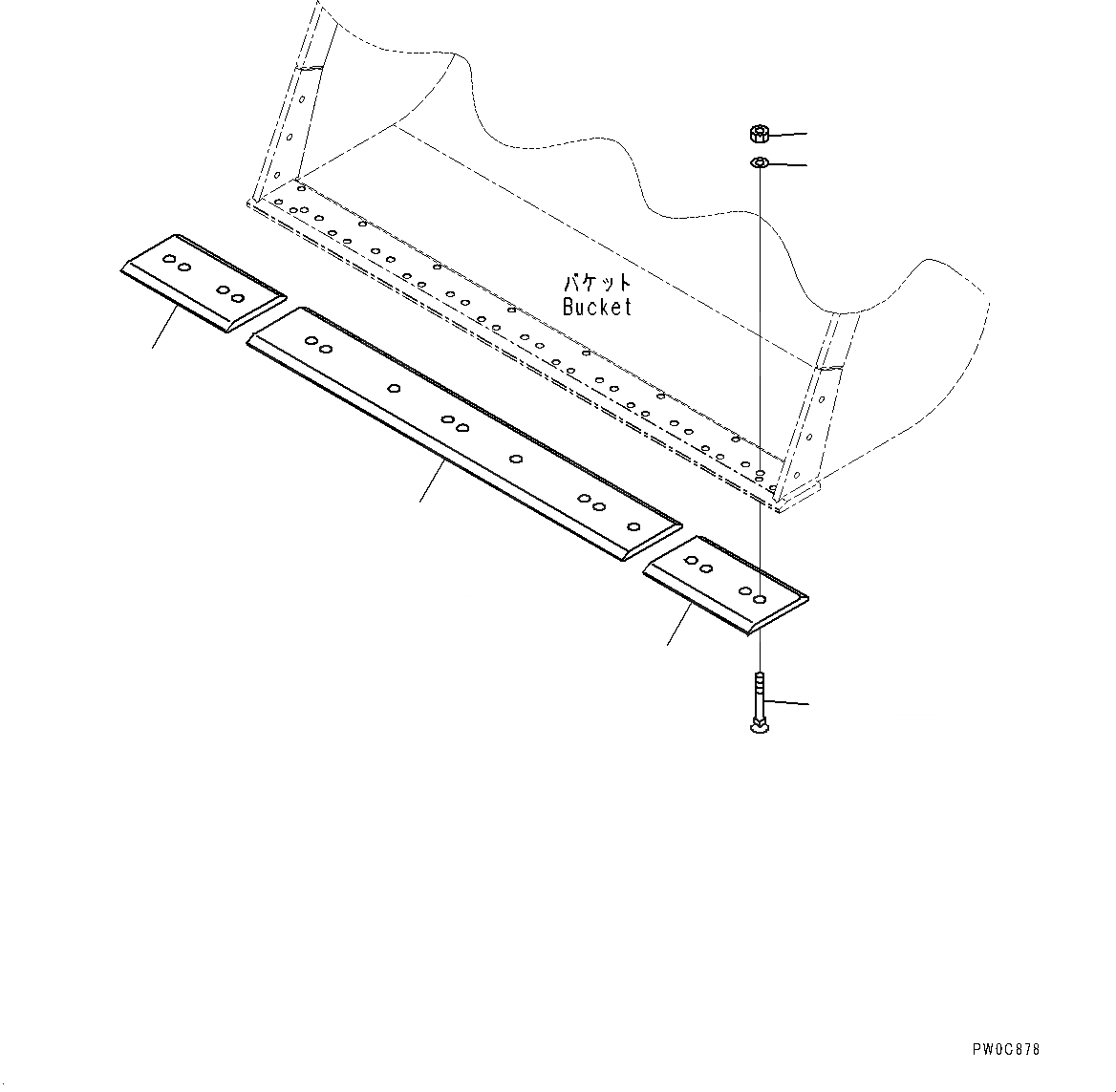 バケット
Bucket

PW0C878